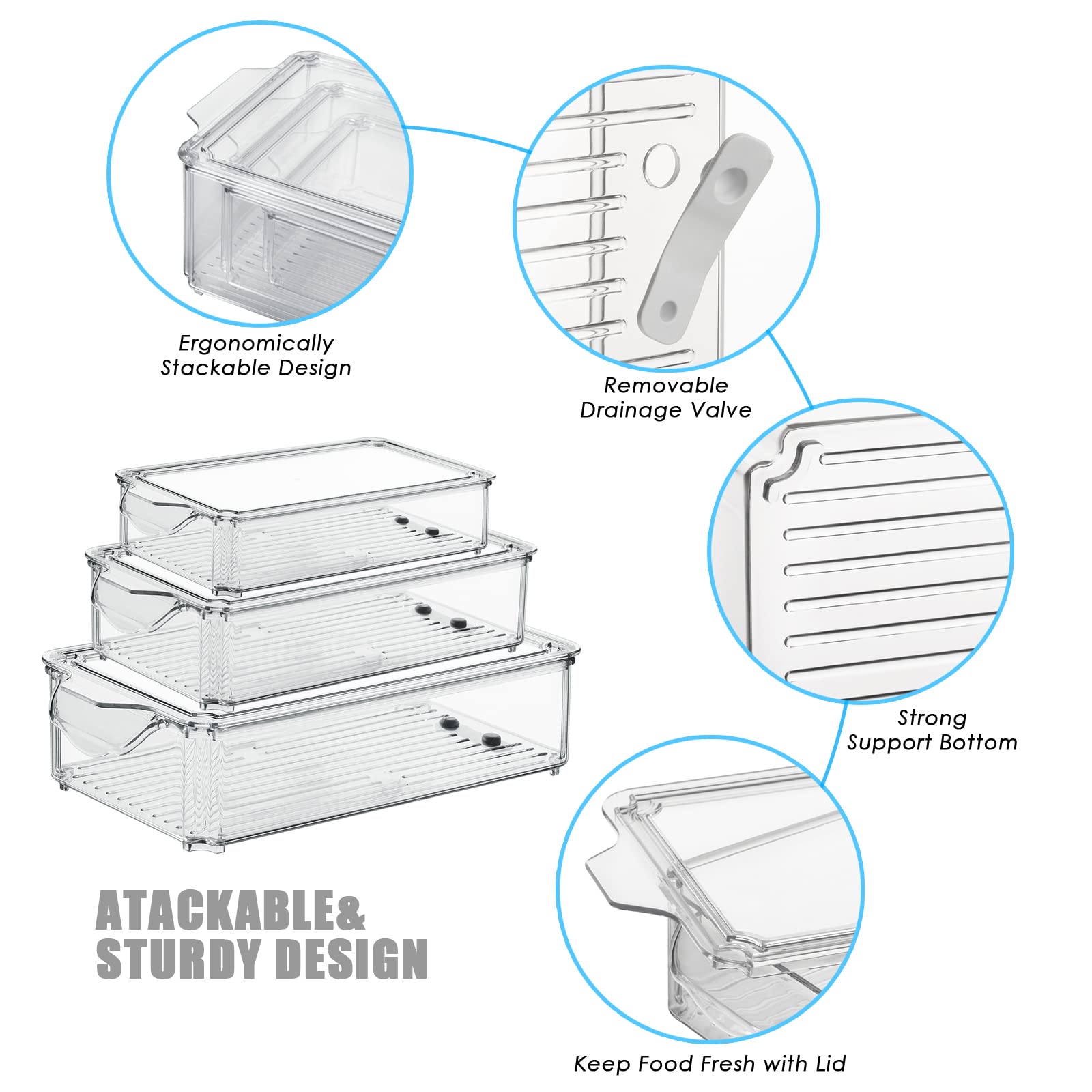 Ergonomically Stackable Design

Removable Drainage Valve

Strong Support Bottom

ATACKABLE& STURDY DESIGN

Keep Food Fresh with Lid