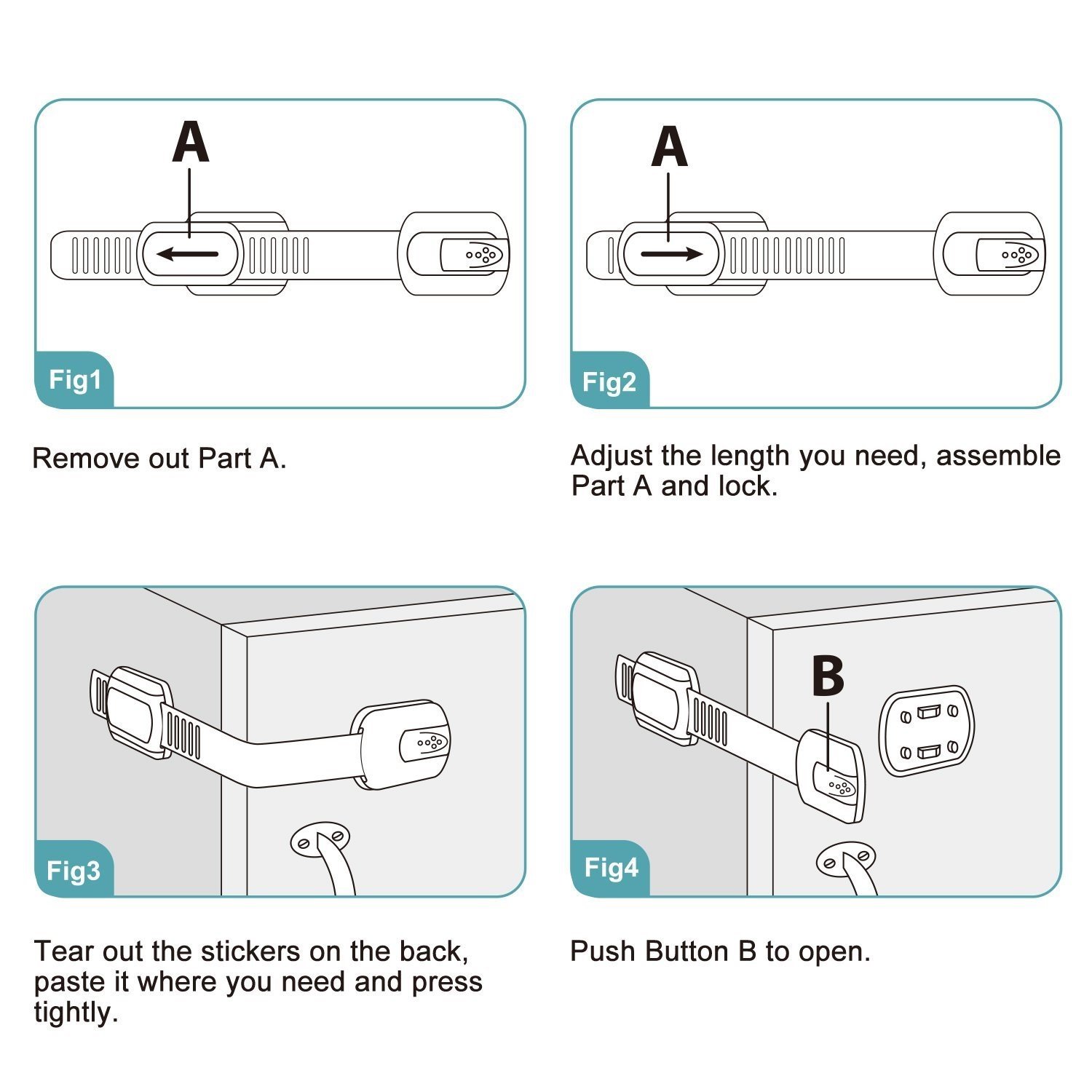 A

Fig1

Remove out Part A.

A

Fig2

Adjust the length you need, assemble Part A and lock.

Fig3

Tear out the stickers on the back, paste it where you need and press tightly.

B

Fig4

Push Button B to open.