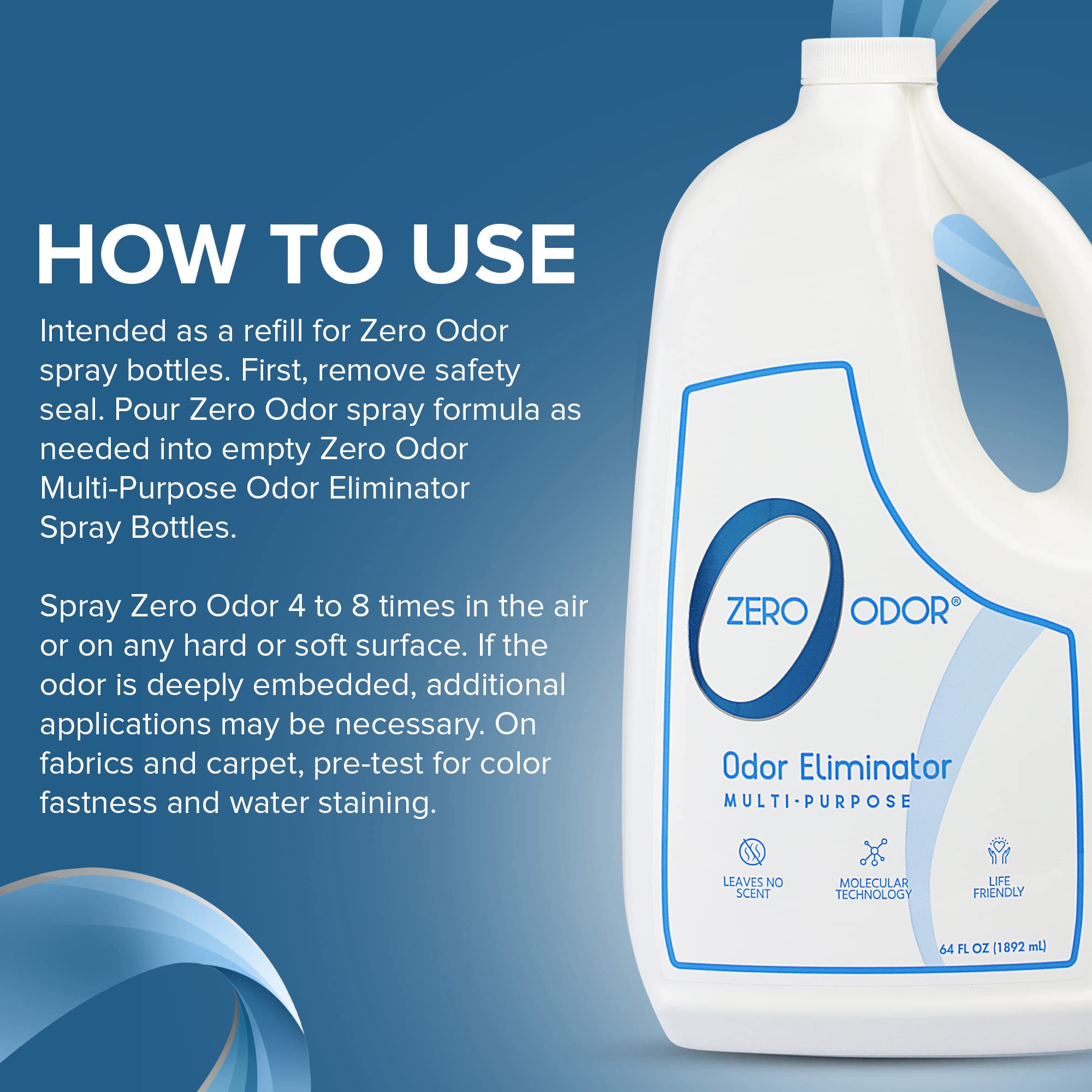 HOW TO USE

Intended as a refill for Zero Odor spray bottles. First, remove safety seal. Pour Zero Odor spray formula as needed into empty Zero Odor Multi-Purpose Odor Eliminator Spray Bottles.

Spray Zero Odor 4 to 8 times in the air or on any hard or soft surface. If the odor is deeply embedded, additional applications may be necessary. On fabrics and carpet, pre-test for color fastness and water staining.

ZERO ODOR®

Odor Eliminator
MULTI-PURPOSE

LEAVES NO SCENT

MOLECULAR TECHNOLOGY

LIFE FRIENDLY

64 FL OZ (1892 mL)