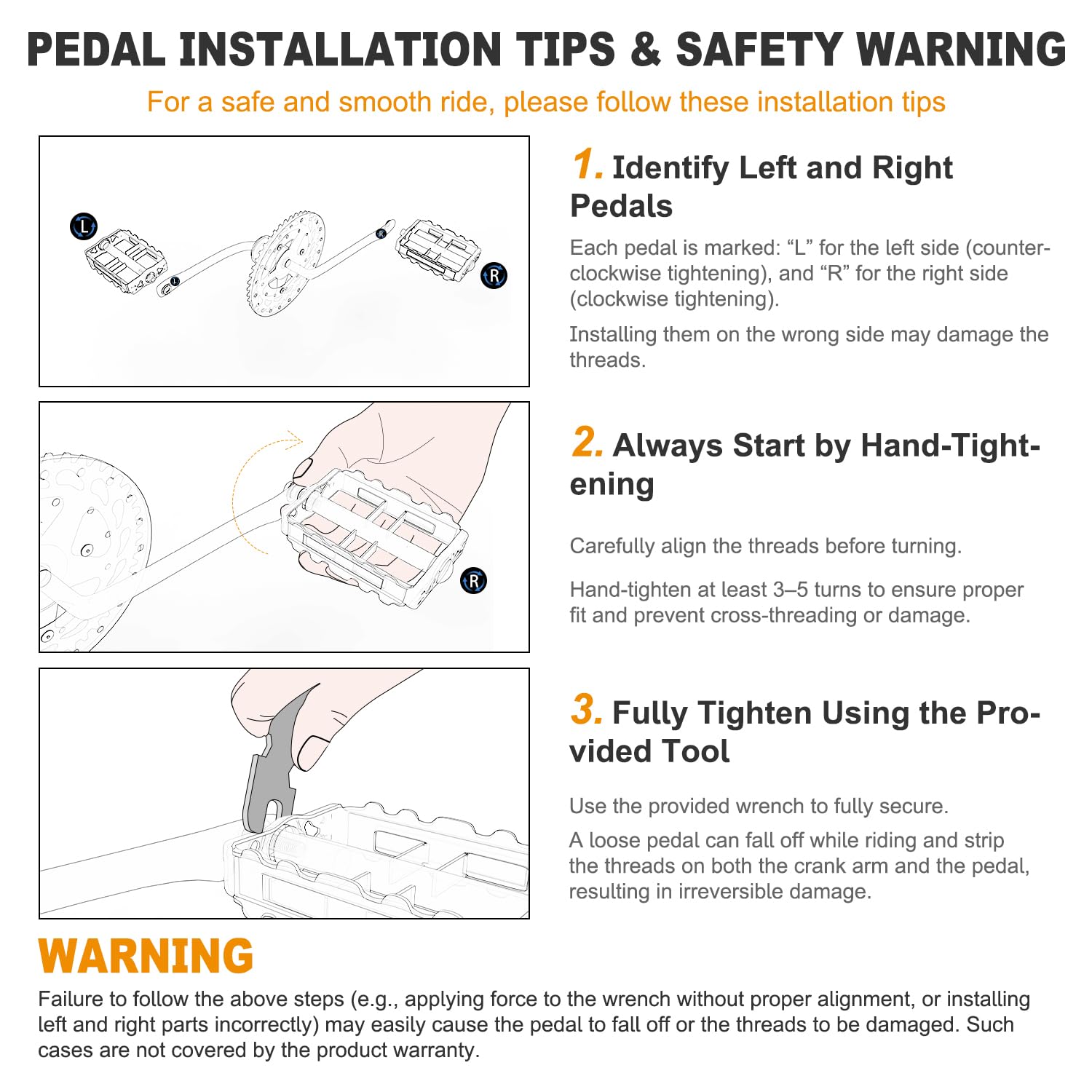 PEDAL INSTALLATION TIPS & SAFETY WARNING

For a safe and smooth ride, please follow these installation tips

L

L

R

R

1. Identify Left and Right Pedals

Each pedal is marked: “L” for the left side (counterclockwise tightening), and “R” for the right side (clockwise tightening).

Installing them on the wrong side may damage the threads.

R

2. Always Start by Hand-Tightening

Carefully align the threads before turning.

Hand-tighten at least 3–5 turns to ensure proper fit and prevent cross-threading or damage.

3. Fully Tighten Using the Provided Tool

Use the provided wrench to fully secure.

A loose pedal can fall off while riding and strip the threads on both the crank arm and the pedal, resulting in irreversible damage.

WARNING

Failure to follow the above steps (e.g., applying force to the wrench without proper alignment, or installing left and right parts incorrectly) may easily cause the pedal to fall off or the threads to be damaged. Such cases are not covered by the product warranty.