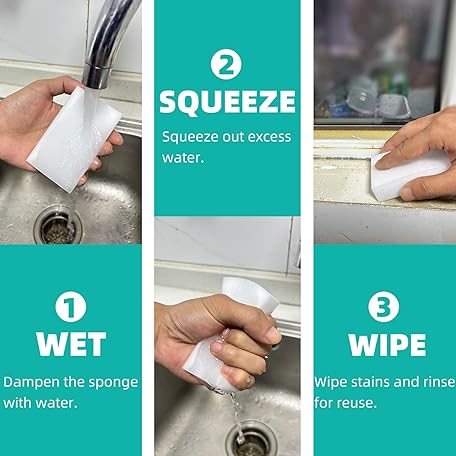 1
WET
Dampen the sponge with water.

2
SQUEEZE
Squeeze out excess water.

3
WIPE
Wipe stains and rinse for reuse.