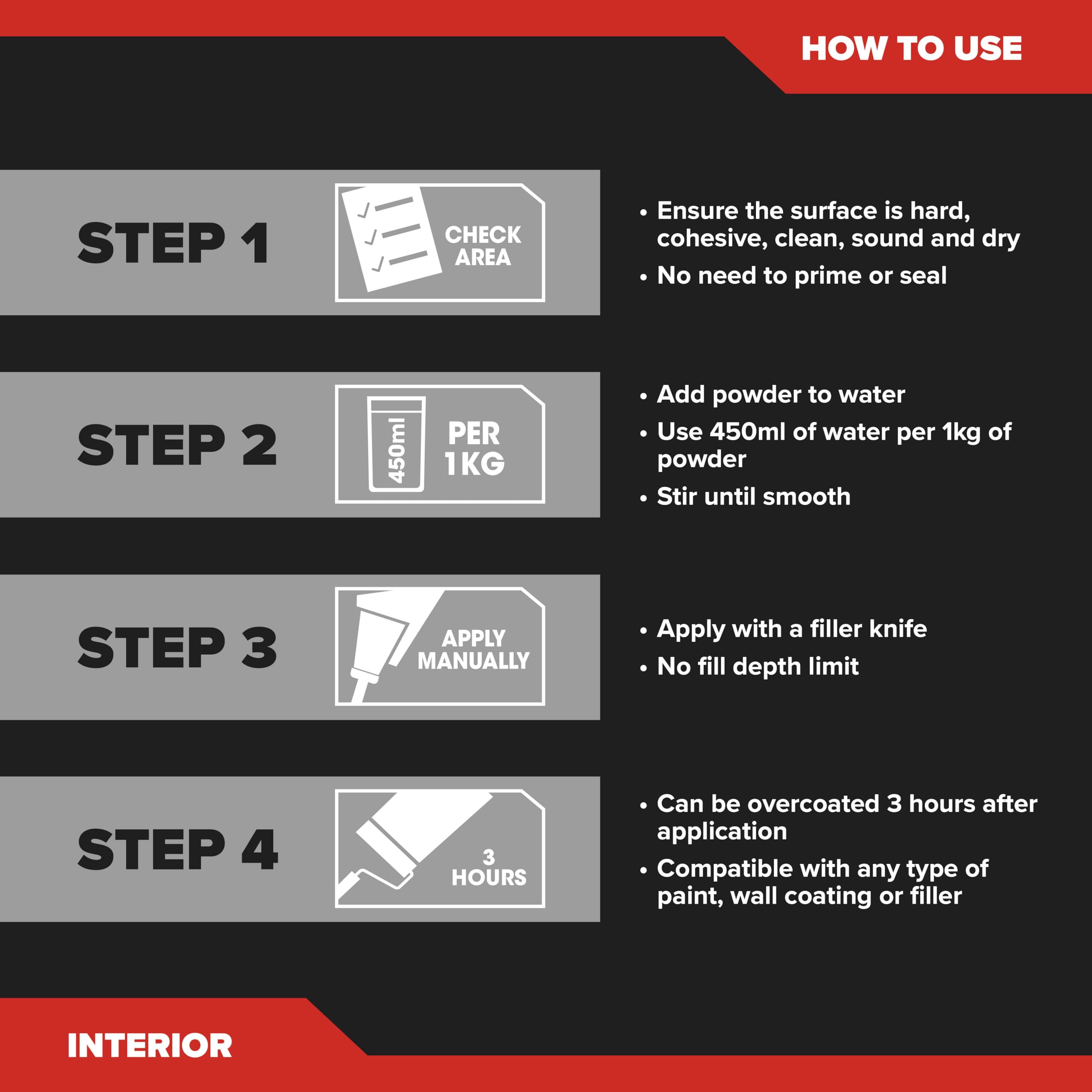 HOW TO USE

STEP 1

CHECK AREA

• Ensure the surface is hard, cohesive, clean, sound and dry

• No need to prime or seal

STEP 2

450ml

PER 1KG

• Add powder to water

• Use 450ml of water per 1kg of powder

• Stir until smooth

STEP 3

APPLY MANUALLY

• Apply with a filler knife

• No fill depth limit

STEP 4

3 HOURS

• Can be overcoated 3 hours after application

• Compatible with any type of paint, wall coating or filler

INTERIOR