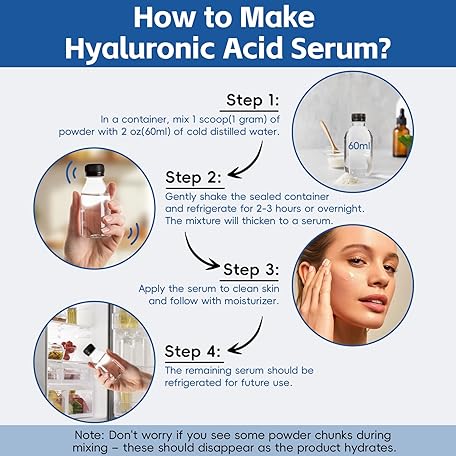 How to Make Hyaluronic Acid Serum?

Step 1:
In a container, mix 1 scoop(1 gram) of powder with 2 oz(60ml) of cold distilled water.

60ml

Step 2:
Gently shake the sealed container and refrigerate for 2-3 hours or overnight. The mixture will thicken to a serum.

Step 3:
Apply the serum to clean skin and follow with moisturizer.

Step 4:
The remaining serum should be refrigerated for future use.

Note: Don't worry if you see some powder chunks during mixing – these should disappear as the product hydrates.