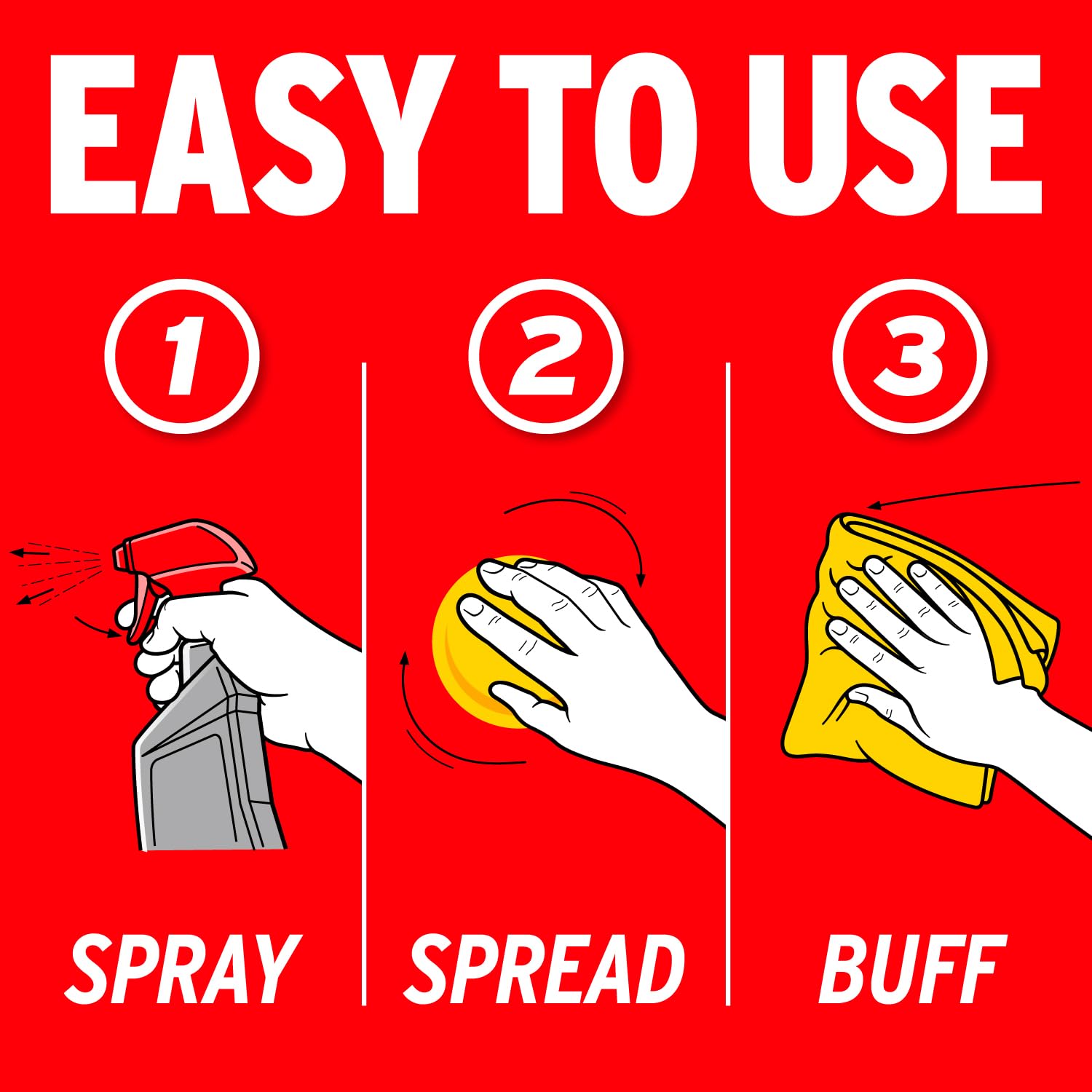 EASY TO USE

1

SPRAY

2

SPREAD

3

BUFF