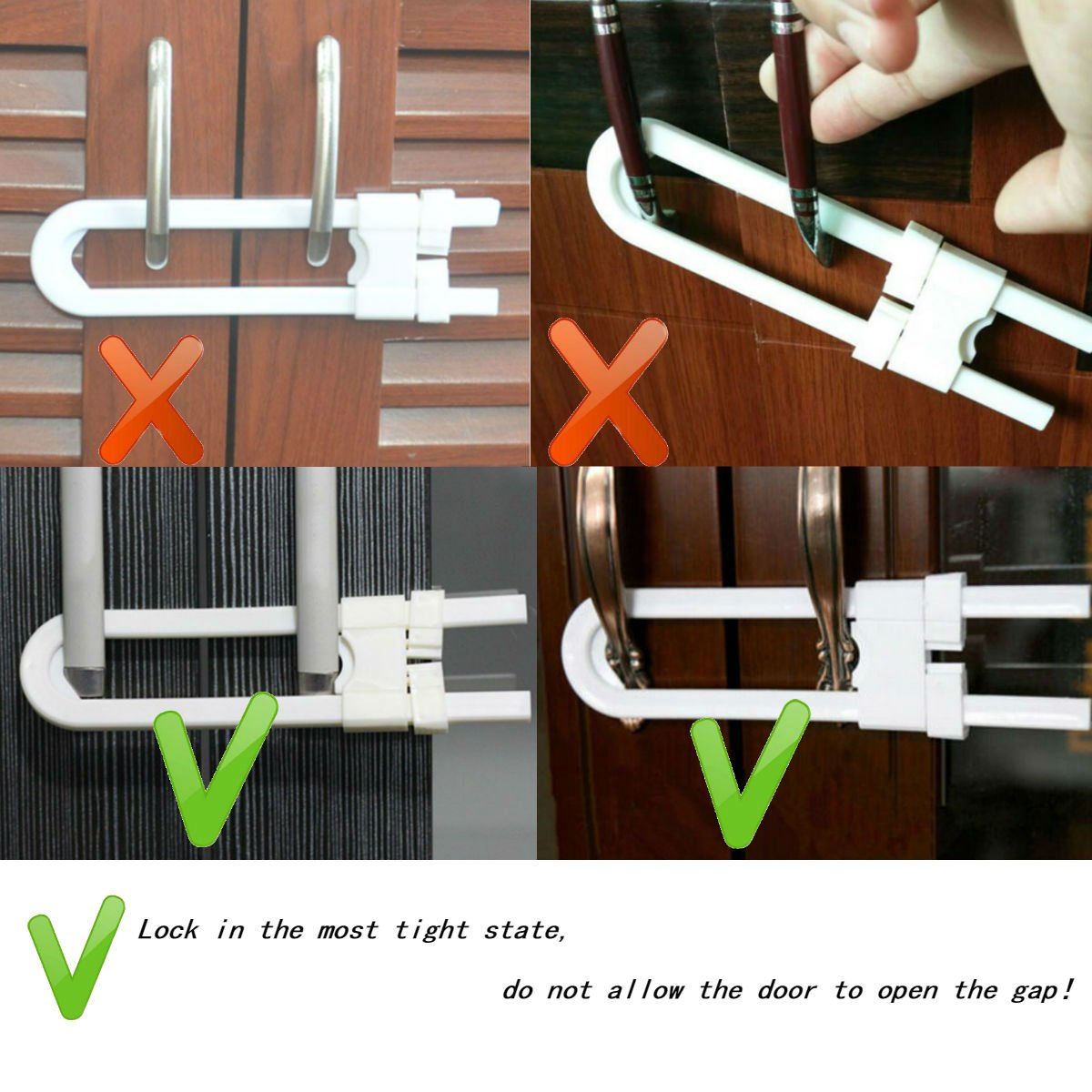 Lock in the most tight state,

do not allow the door to open the gap!