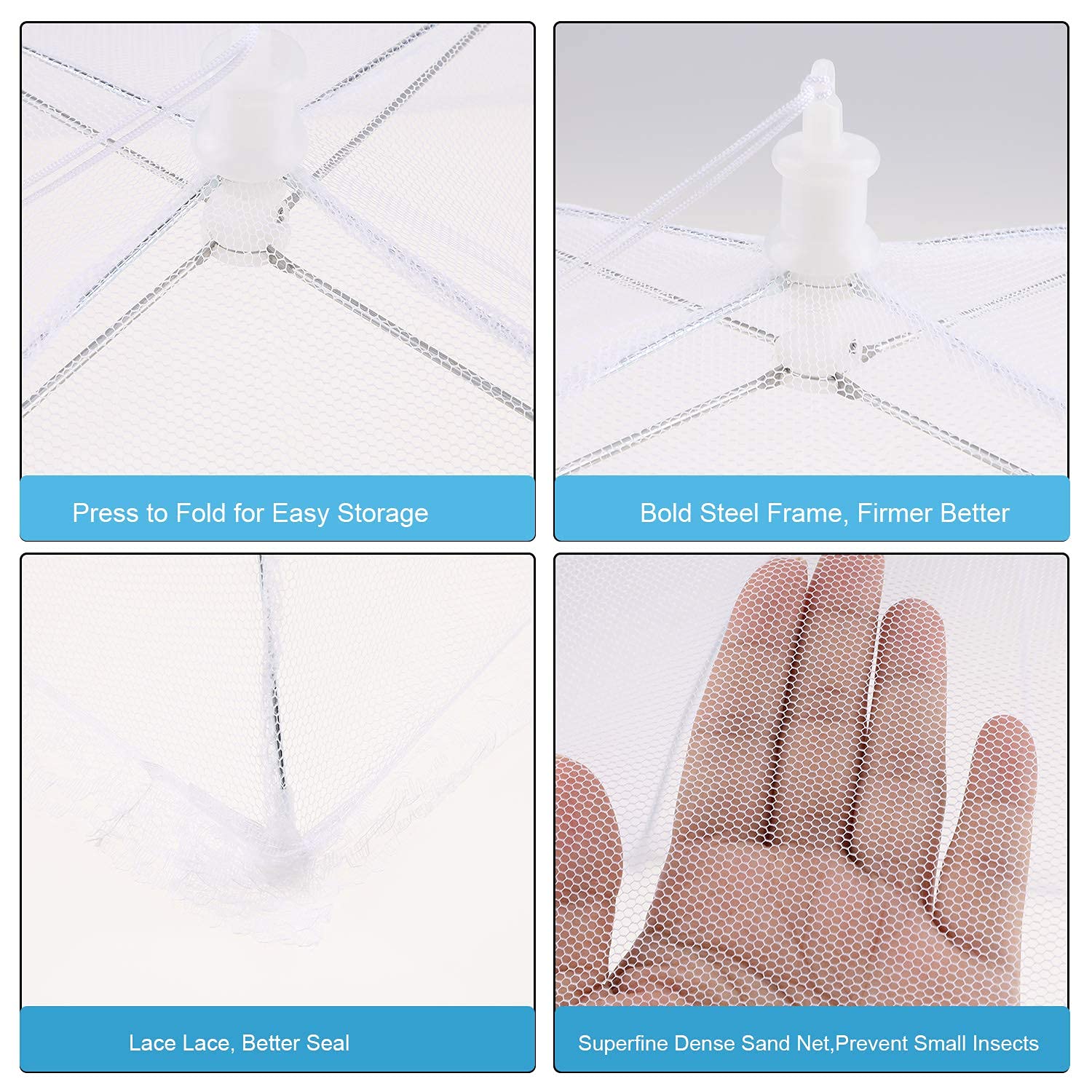 Press to Fold for Easy Storage

Bold Steel Frame, Firmer Better

Lace Lace, Better Seal

Superfine Dense Sand Net,Prevent Small Insects