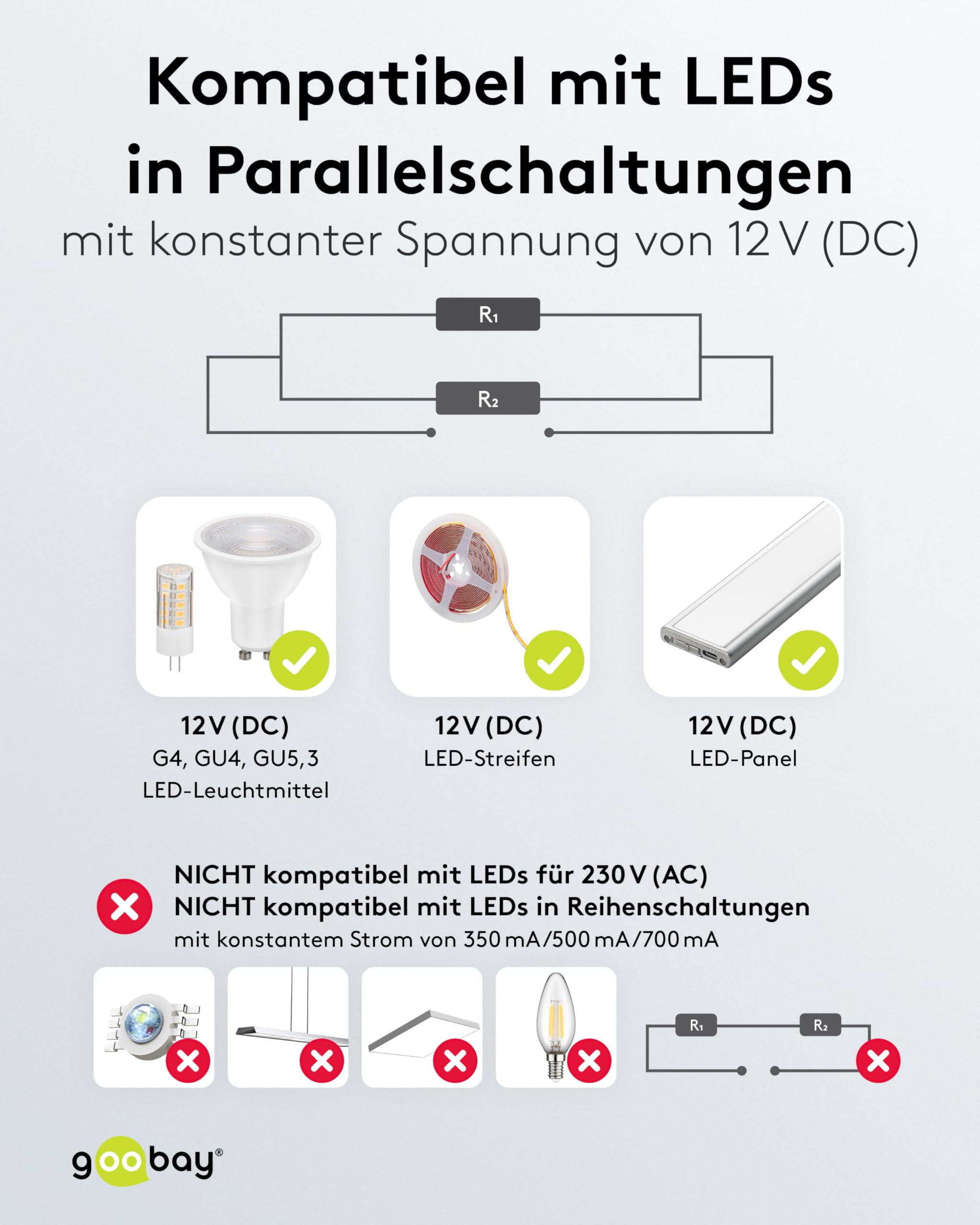 Kompatibel mit LEDs in Parallelschaltungen
mit konstanter Spannung von 12 V (DC)

$R_1$
$R_2$

12 V (DC)
G4, GU4, GU5,3
LED-Leuchtmittel

12 V (DC)
LED-Streifen

12 V (DC)
LED-Panel

NICHT kompatibel mit LEDs für 230 V (AC)
NICHT kompatibel mit LEDs in Reihenschaltungen
mit konstantem Strom von 350 mA/500 mA/700 mA

$R_1$
$R_2$

goobay®