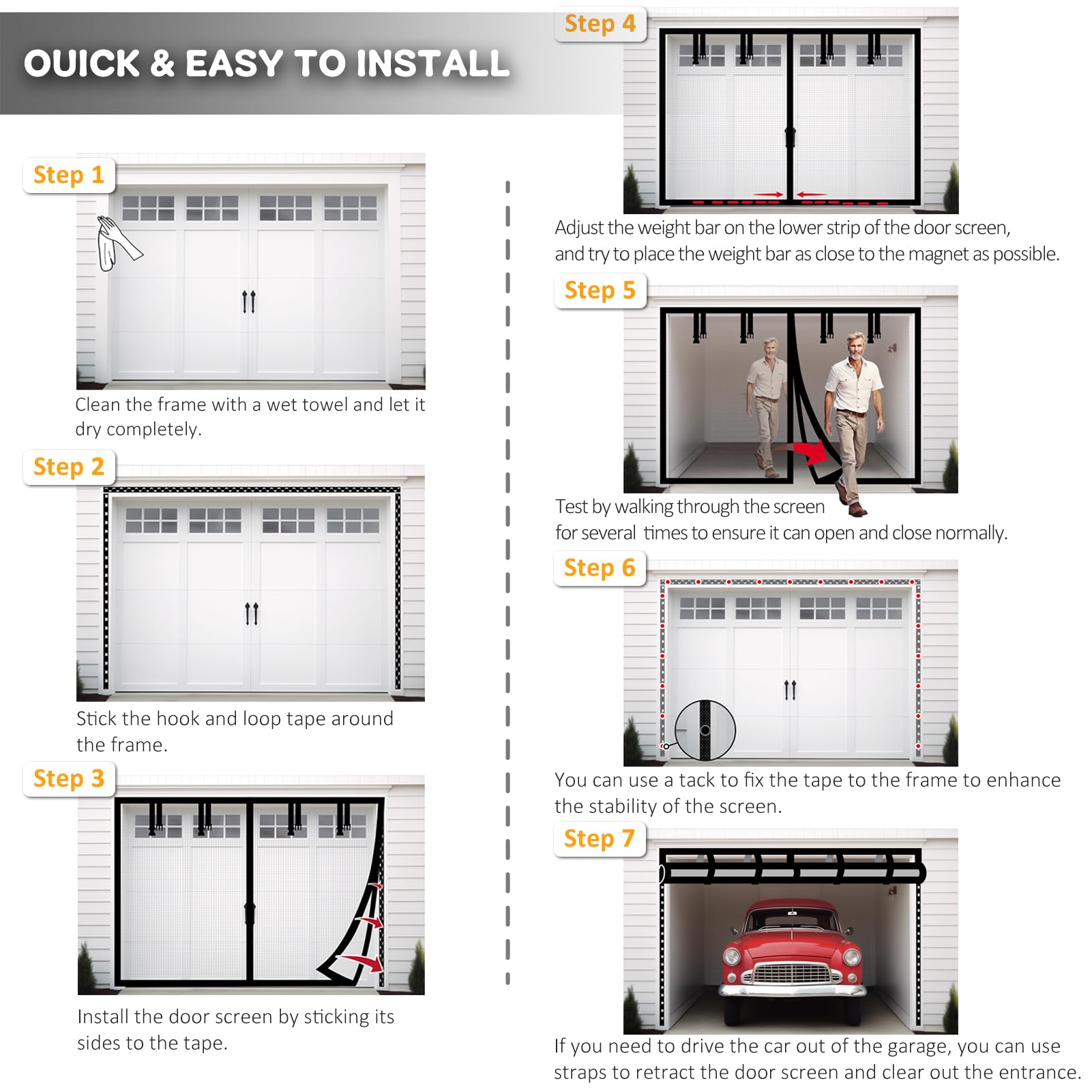 OUICK & EASY TO INSTALL

Step 1

Clean the frame with a wet towel and let it dry completely.

Step 2

Stick the hook and loop tape around the frame.

Step 3

Install the door screen by sticking its sides to the tape.

Step 4

Adjust the weight bar on the lower strip of the door screen, and try to place the weight bar as close to the magnet as possible.

Step 5

Test by walking through the screen for several times to ensure it can open and close normally.

Step 6

You can use a tack to fix the tape to the frame to enhance the stability of the screen.

Step 7

If you need to drive the car out of the garage, you can use straps to retract the door screen and clear out the entrance.