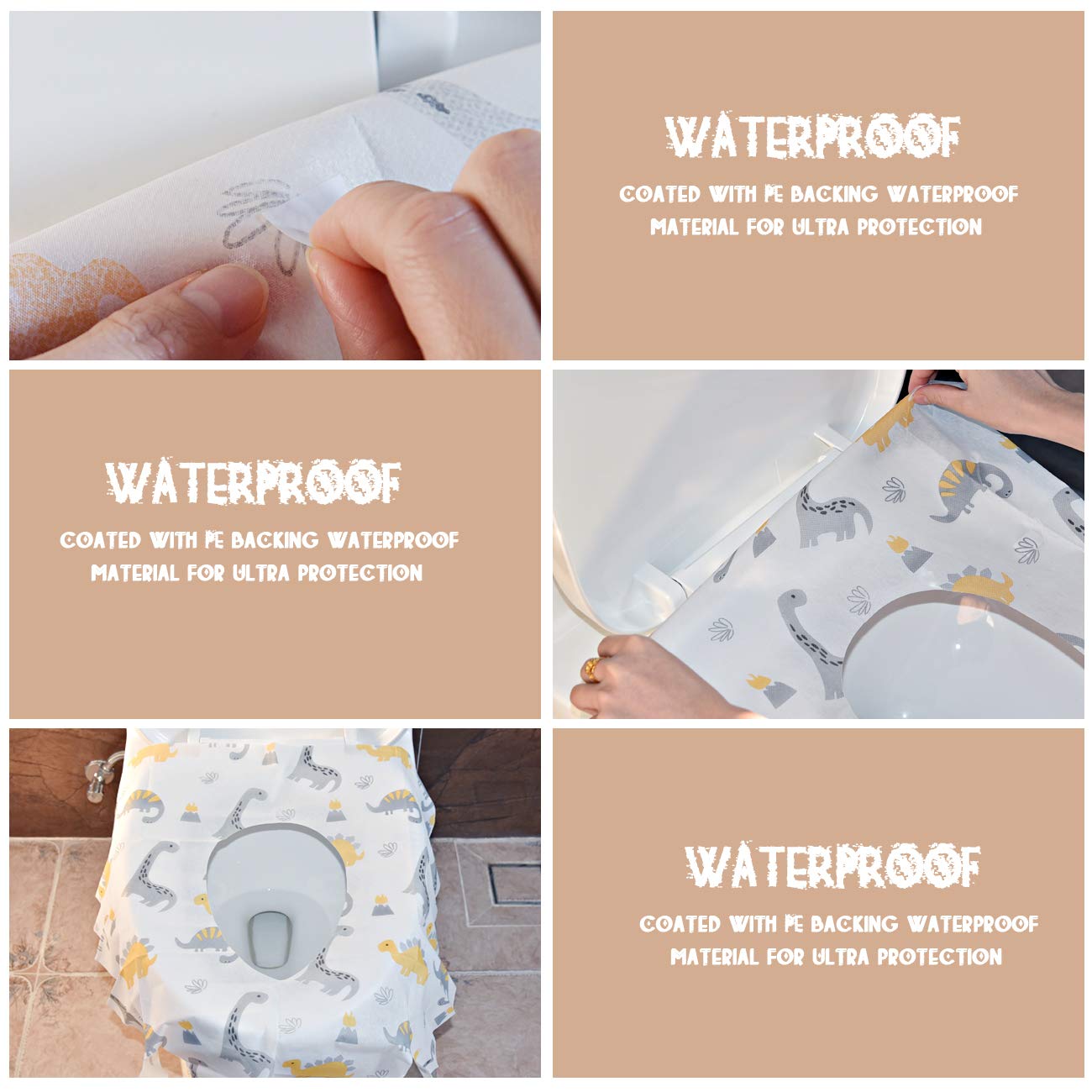 WATERPROOF

COATED WITH PE BACKING WATERPROOF MATERIAL FOR ULTRA PROTECTION

WATERPROOF

COATED WITH PE BACKING WATERPROOF MATERIAL FOR ULTRA PROTECTION

WATERPROOF

COATED WITH PE BACKING WATERPROOF MATERIAL FOR ULTRA PROTECTION