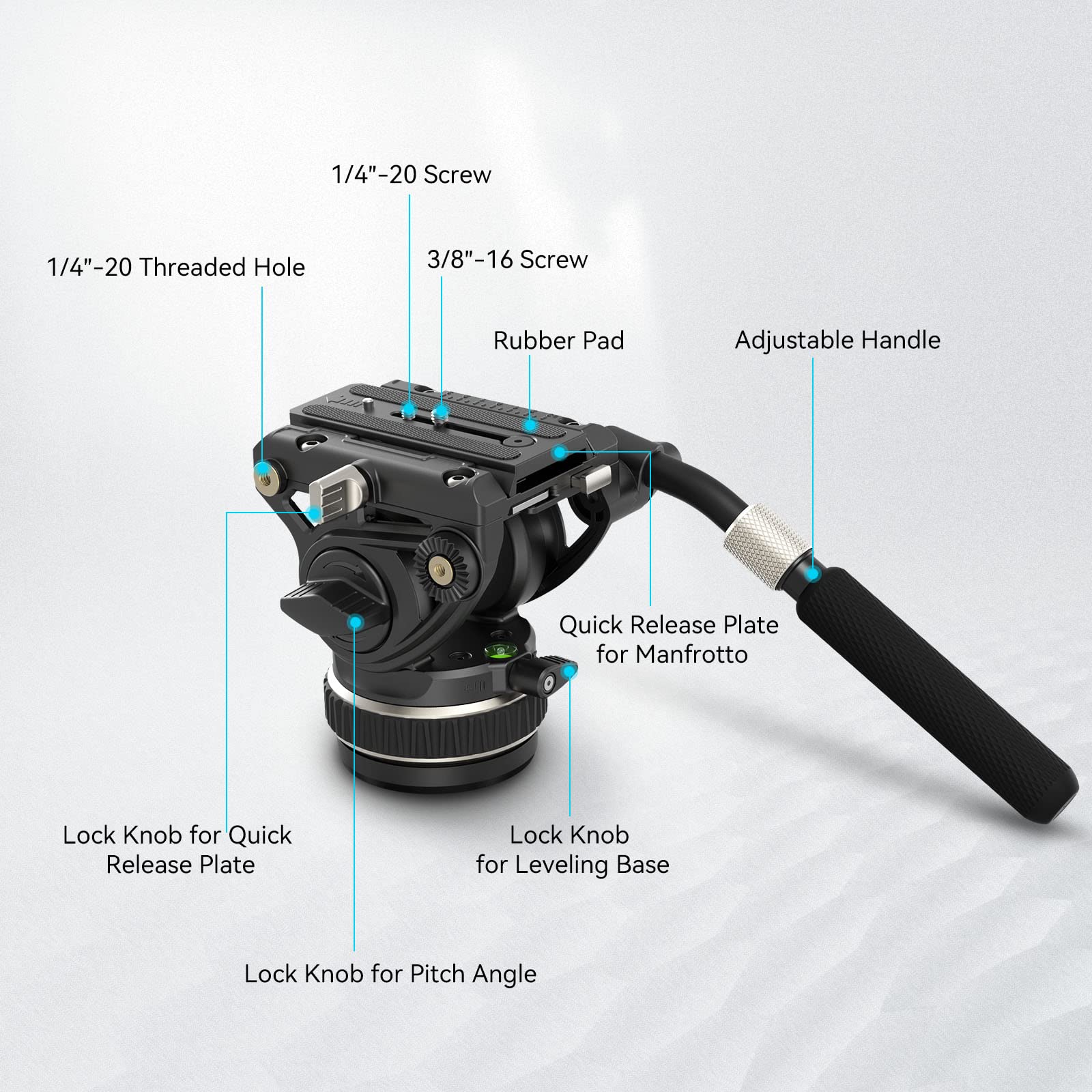 1/4"-20 Screw

1/4"-20 Threaded Hole

3/8"-16 Screw

Rubber Pad

Adjustable Handle

Quick Release Plate for Manfrotto

Lock Knob for Quick Release Plate

Lock Knob for Leveling Base

Lock Knob for Pitch Angle