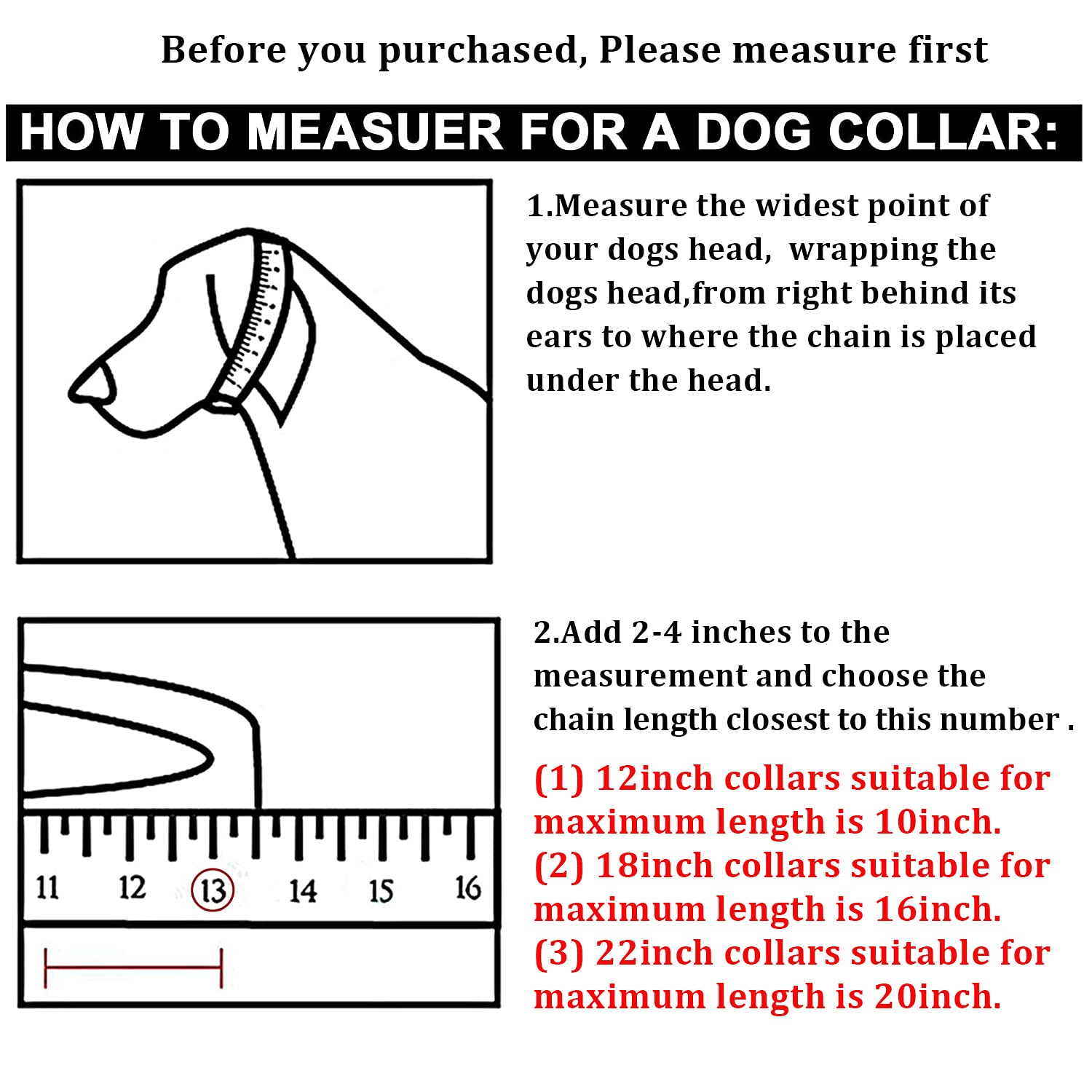 Before you purchased, Please measure first

HOW TO MEASUER FOR A DOG COLLAR:

1.Measure the widest point of your dogs head, wrapping the dogs head,from right behind its ears to where the chain is placed under the head.

11 12 13 14 15 16

2.Add 2-4 inches to the measurement and choose the chain length closest to this number .

(1) 12inch collars suitable for maximum length is 10inch.
(2) 18inch collars suitable for maximum length is 16inch.
(3) 22inch collars suitable for maximum length is 20inch.