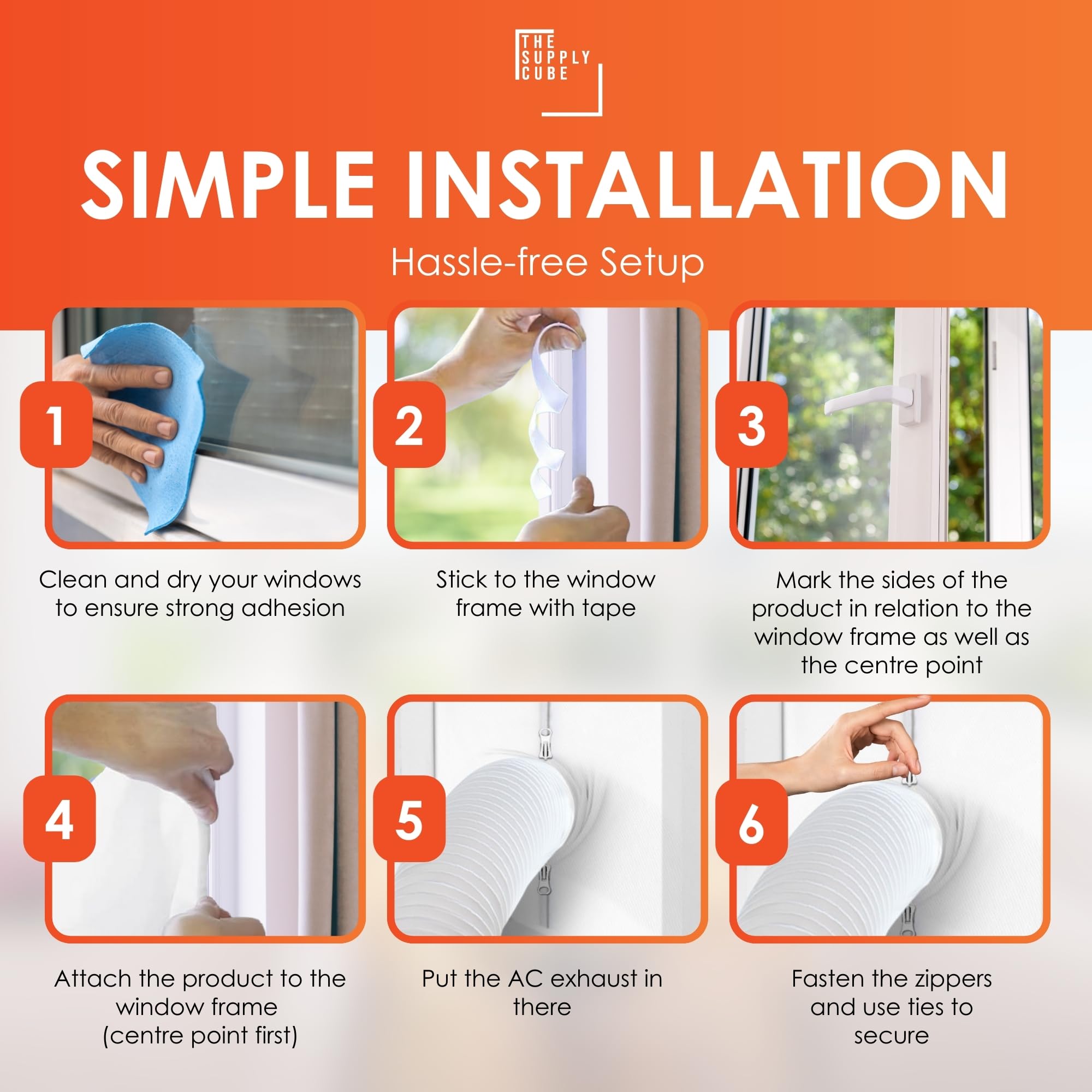 THE SUPPLY CUBE

SIMPLE INSTALLATION

Hassle-free Setup

1

Clean and dry your windows to ensure strong adhesion

2

Stick to the window frame with tape

3

Mark the sides of the product in relation to the window frame as well as the centre point

4

Attach the product to the window frame (centre point first)

5

Put the AC exhaust in there

6

Fasten the zippers and use ties to secure