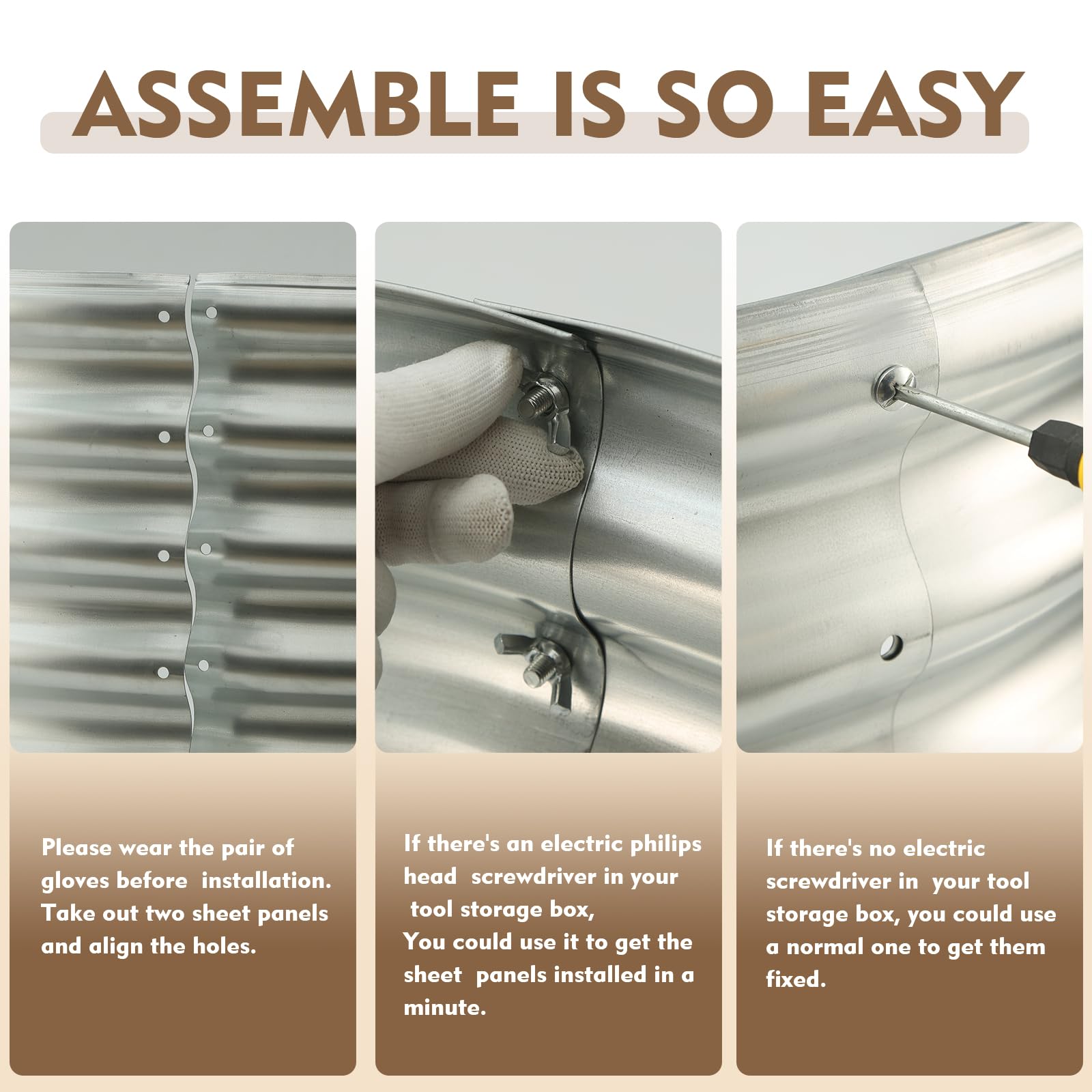 ASSEMBLE IS SO EASY

Please wear the pair of gloves before installation. Take out two sheet panels and align the holes.

If there's an electric philips head screwdriver in your tool storage box,
You could use it to get the sheet panels installed in a minute.

If there's no electric screwdriver in your tool storage box, you could use a normal one to get them fixed.