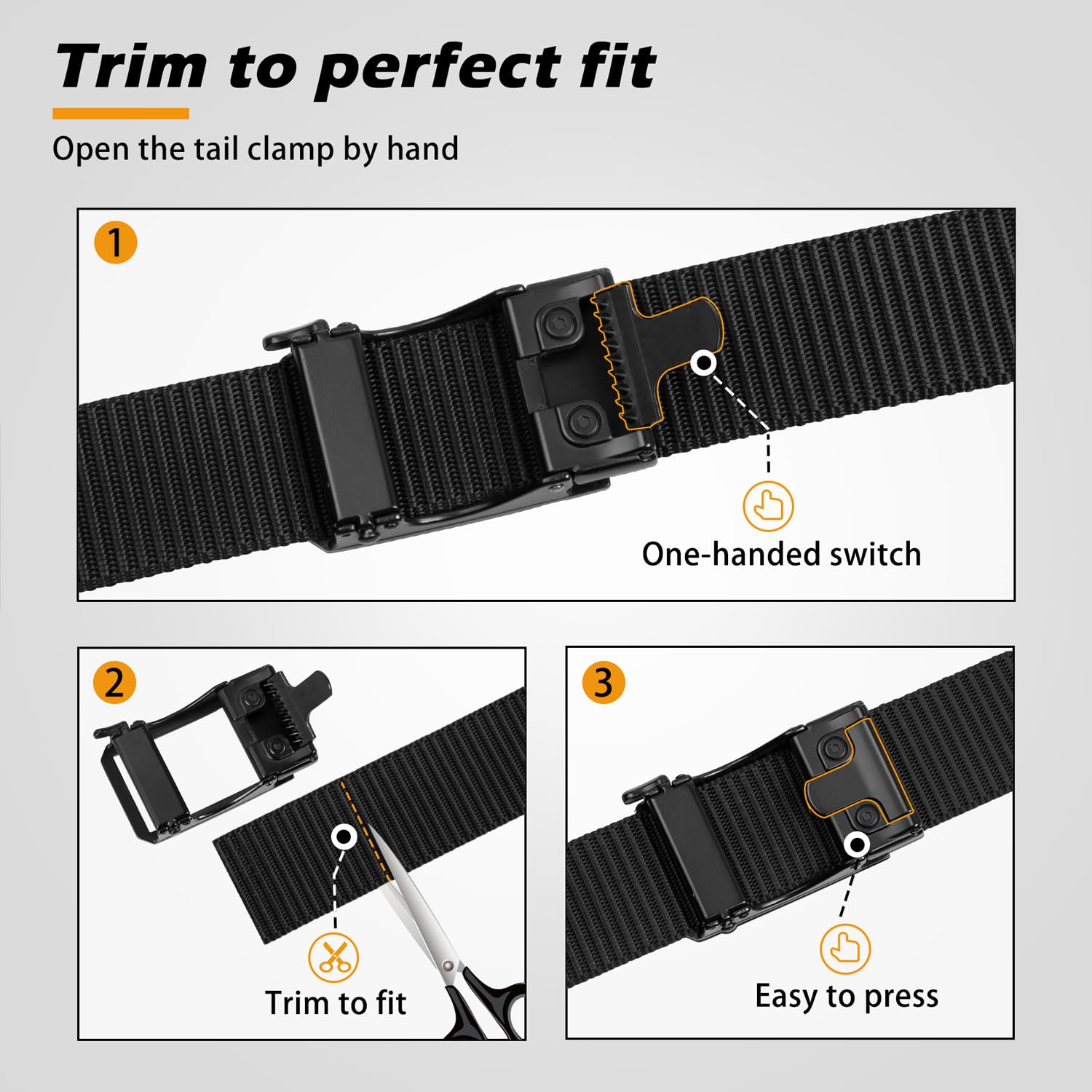 Trim to perfect fit

Open the tail clamp by hand

1

One-handed switch

2

Trim to fit

3

Easy to press