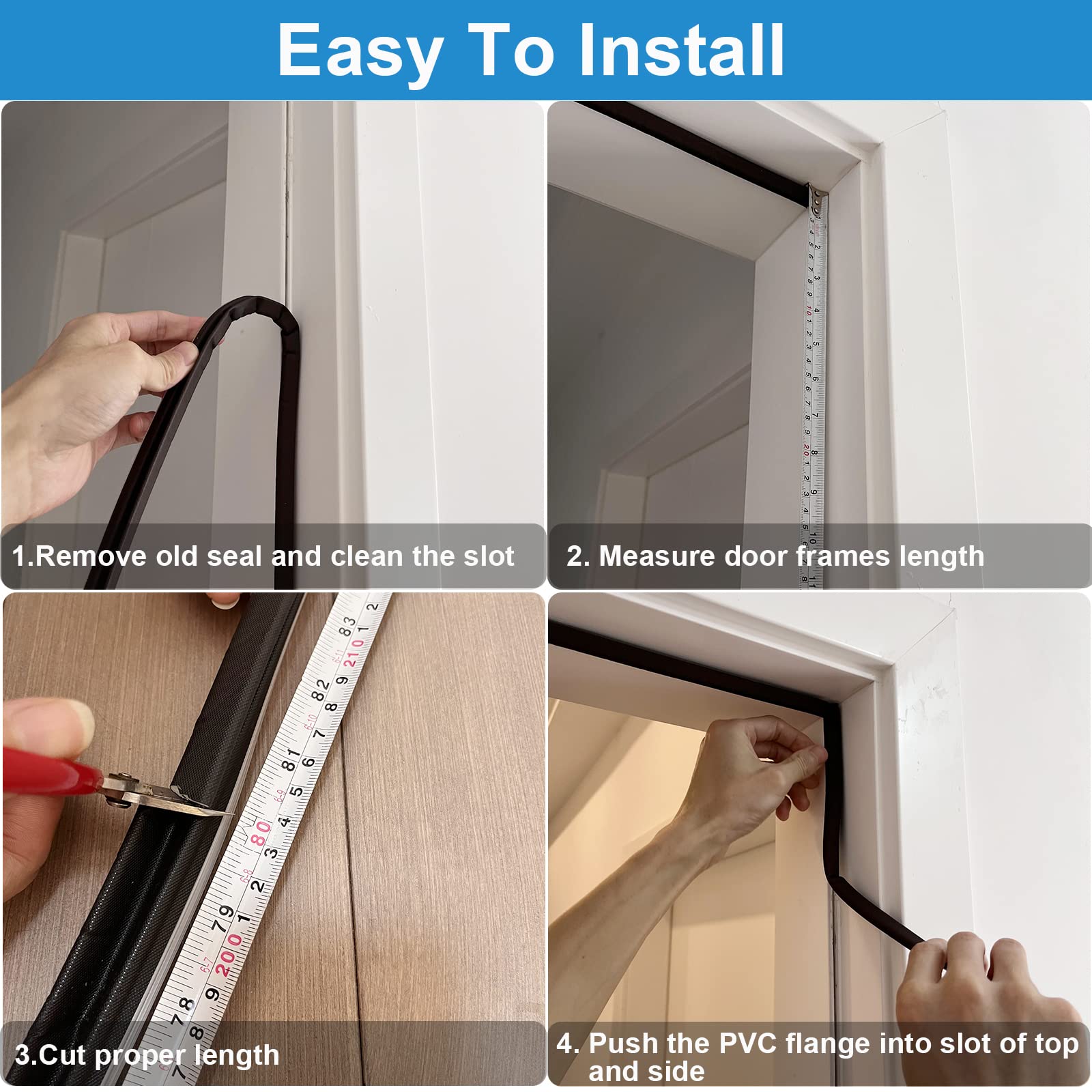 Easy To Install

1.Remove old seal and clean the slot

2. Measure door frames length

3.Cut proper length

4. Push the PVC flange into slot of top and side