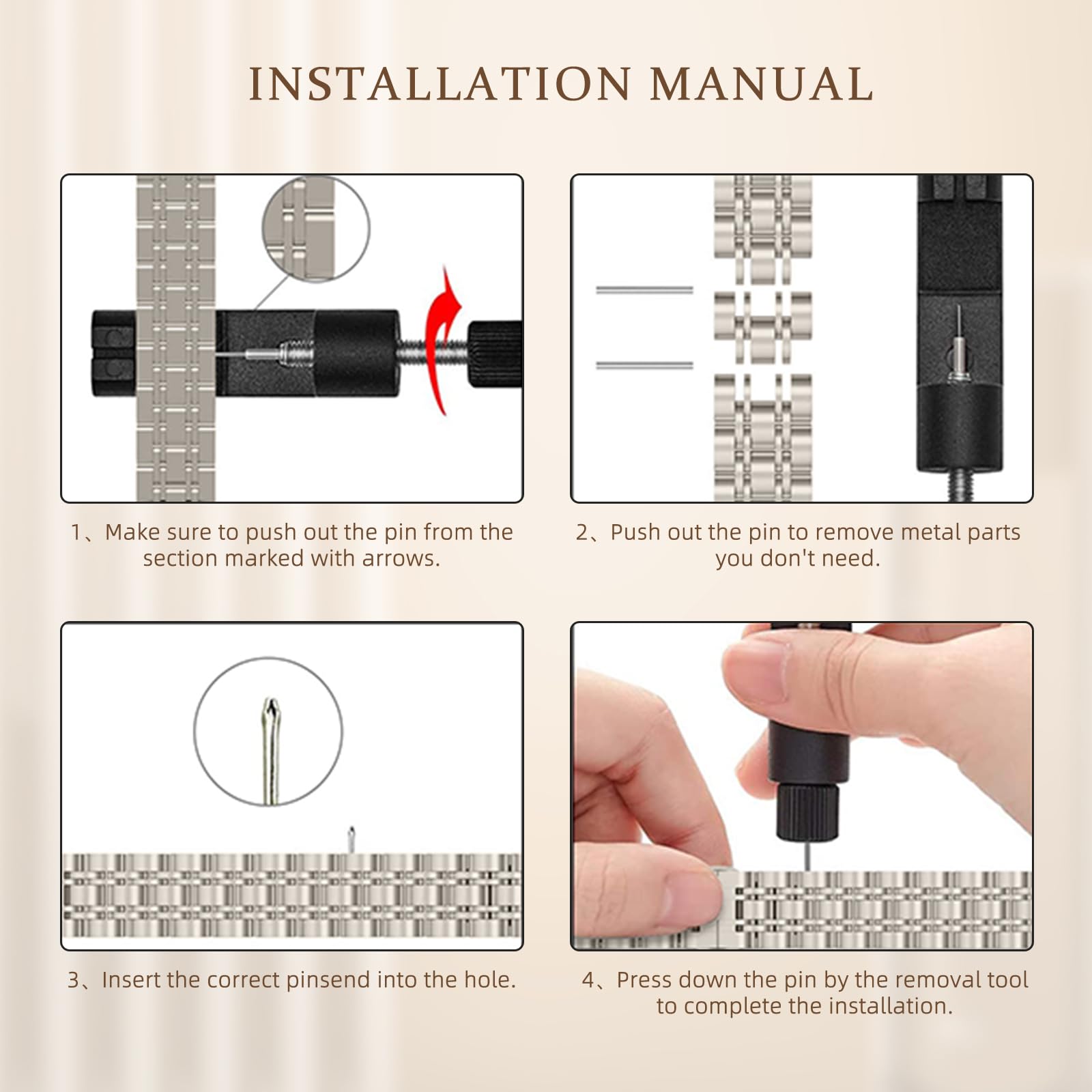 INSTALLATION MANUAL

1、Make sure to push out the pin from the section marked with arrows.

2、Push out the pin to remove metal parts you don't need.

3、Insert the correct pinsend into the hole.

4、Press down the pin by the removal tool to complete the installation.