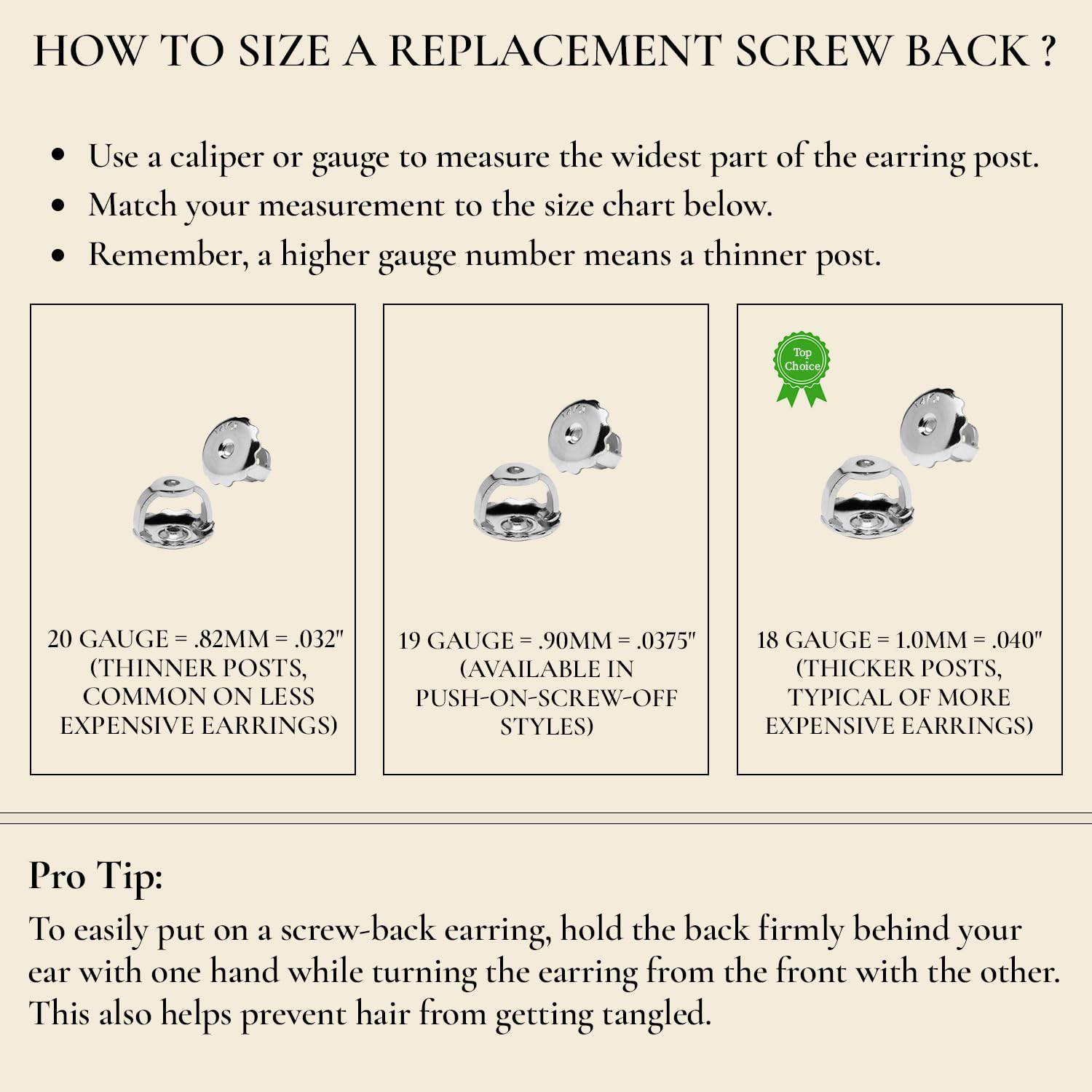 HOW TO SIZE A REPLACEMENT SCREW BACK ?

• Use a caliper or gauge to measure the widest part of the earring post.
• Match your measurement to the size chart below.
• Remember, a higher gauge number means a thinner post.

20 GAUGE = .82MM = .032" (THINNER POSTS, COMMON ON LESS EXPENSIVE EARRINGS)

19 GAUGE = .90MM = .0375" (AVAILABLE IN PUSH-ON-SCREW-OFF STYLES)

Top Choice

18 GAUGE = 1.0MM = .040" (THICKER POSTS, TYPICAL OF MORE EXPENSIVE EARRINGS)

Pro Tip:
To easily put on a screw-back earring, hold the back firmly behind your ear with one hand while turning the earring from the front with the other. This also helps prevent hair from getting tangled.