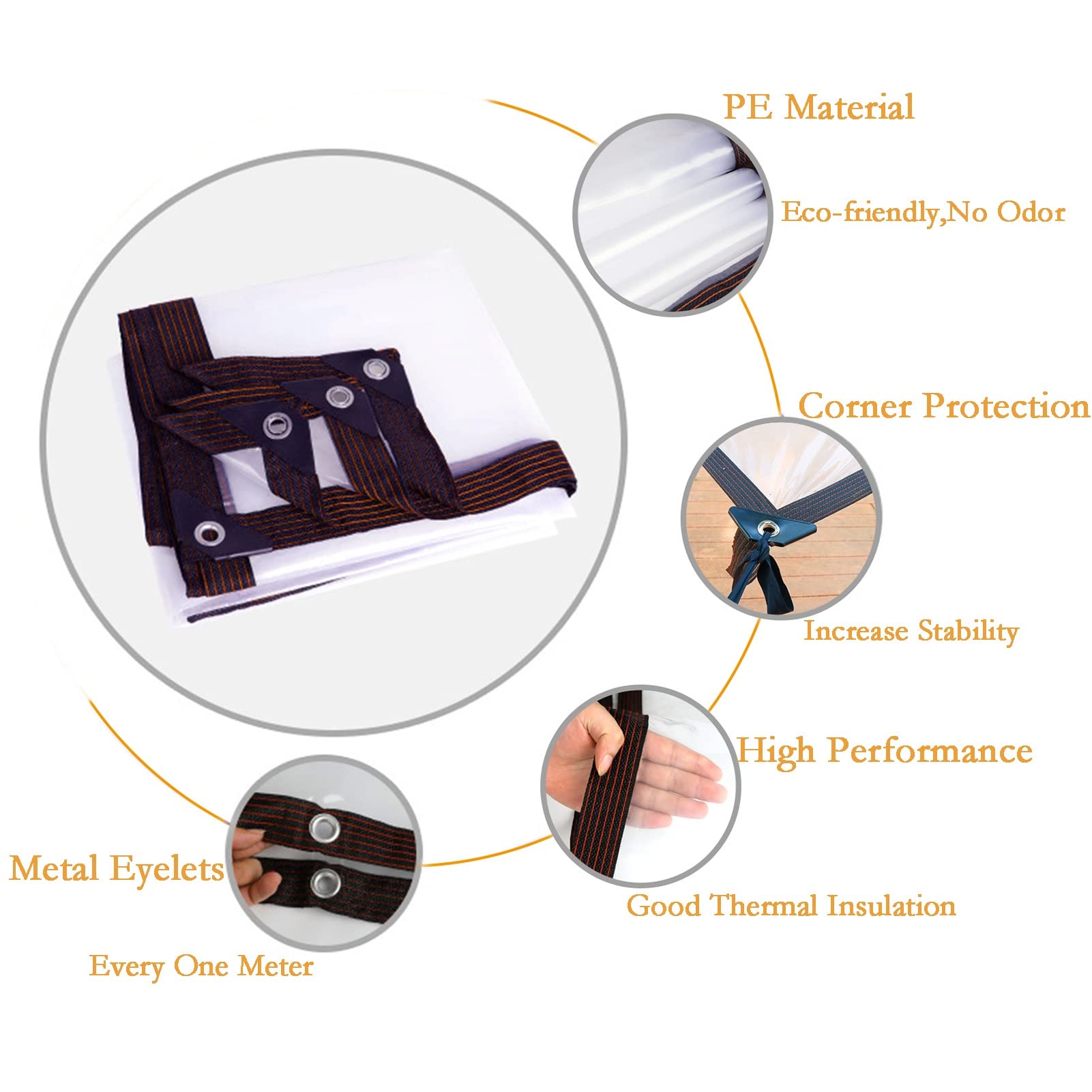 PE Material

Eco-friendly,No Odor

Corner Protection

Increase Stability

High Performance

Good Thermal Insulation

Metal Eyelets

Every One Meter