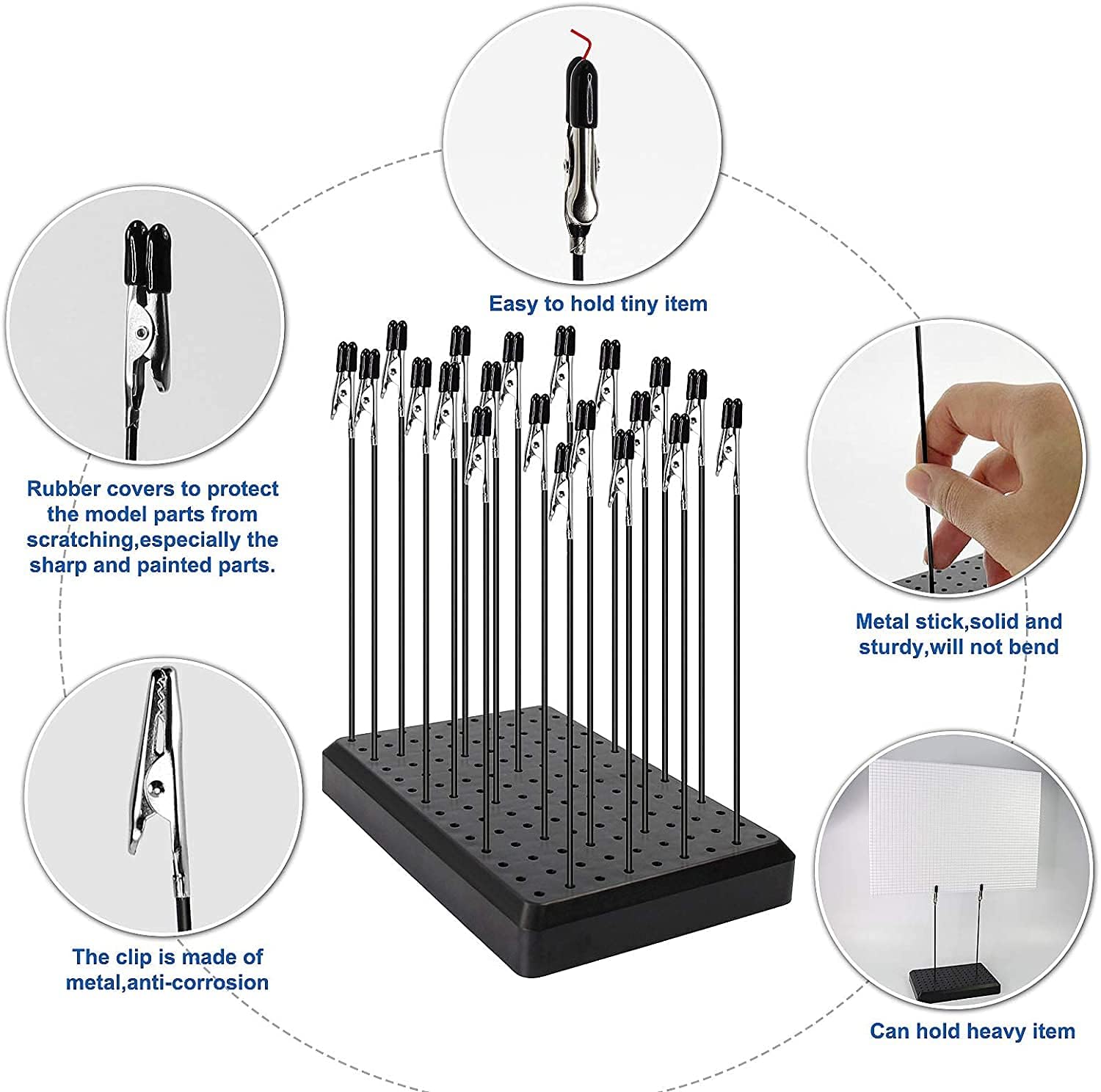 Easy to hold tiny item

Rubber covers to protect the model parts from scratching,especially the sharp and painted parts.

Metal stick,solid and sturdy,will not bend

The clip is made of metal,anti-corrosion

Can hold heavy item