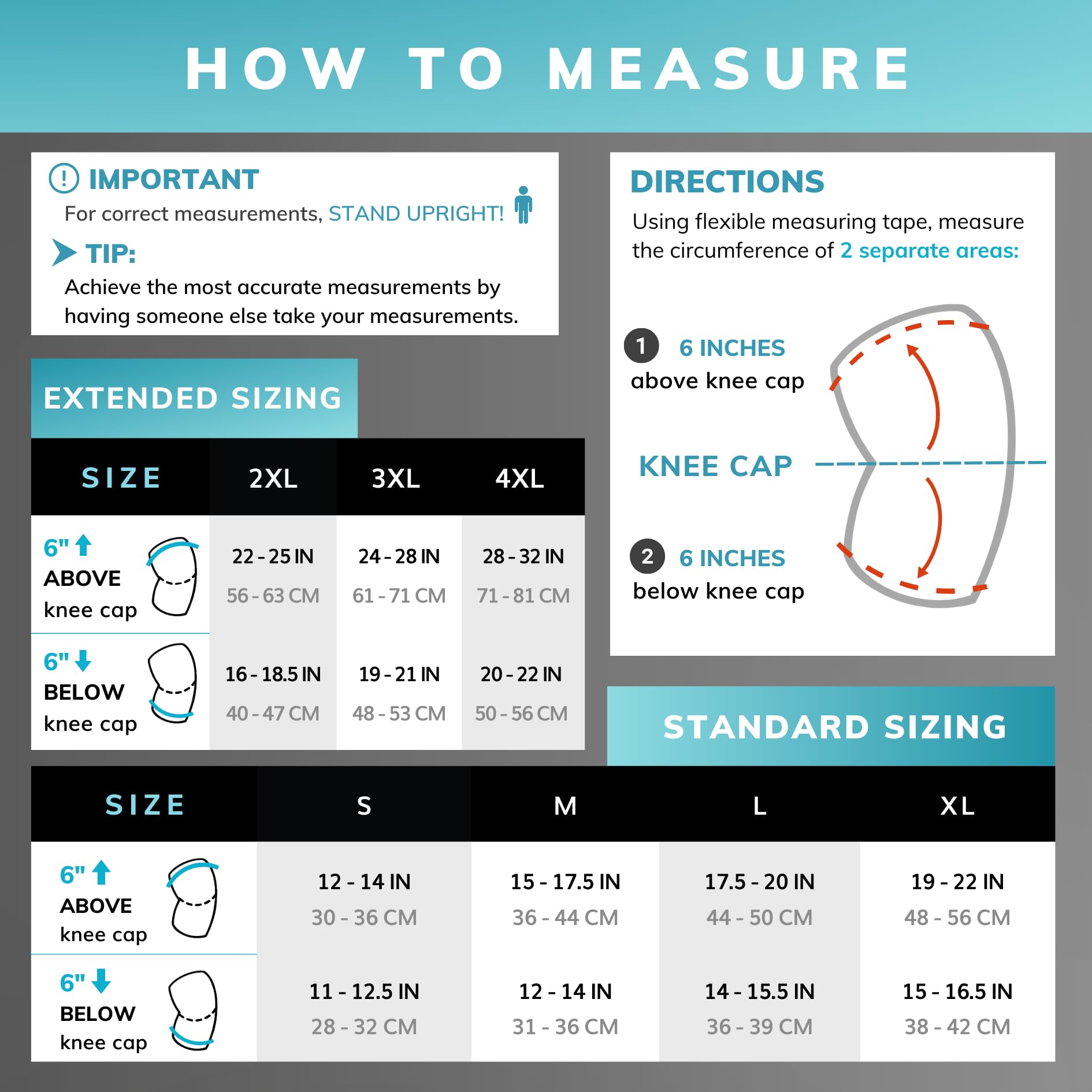 HOW TO MEASURE

! IMPORTANT
For correct measurements, STAND UPRIGHT!

TIP:
Achieve the most accurate measurements by having someone else take your measurements.

DIRECTIONS
Using flexible measuring tape, measure the circumference of 2 separate areas:

1 6 INCHES above knee cap

KNEE CAP

2 6 INCHES below knee cap

EXTENDED SIZING

| SIZE | 2XL | 3XL | 4XL |
|---|---|---|---|
| 6" ABOVE knee cap | 22 - 25 IN 56 - 63 CM | 24 - 28 IN 61 - 71 CM | 28 - 32 IN 71 - 81 CM |
| 6" BELOW knee cap | 16 - 18.5 IN 40 - 47 CM | 19 - 21 IN 48 - 53 CM | 20 - 22 IN 50 - 56 CM |

STANDARD SIZING

| SIZE | S | M | L | XL |
|---|---|---|---|---|
| 6" ABOVE knee cap | 12 - 14 IN 30 - 36 CM | 15 - 17.5 IN 36 - 44 CM | 17.5 - 20 IN 44 - 50 CM | 19 - 22 IN 48 - 56 CM |
| 6" BELOW knee cap | 11 - 12.5 IN 28 - 32 CM | 12 - 14 IN 31 - 36 CM | 14 - 15.5 IN 36 - 39 CM | 15 - 16.5 IN 38 - 42 CM |