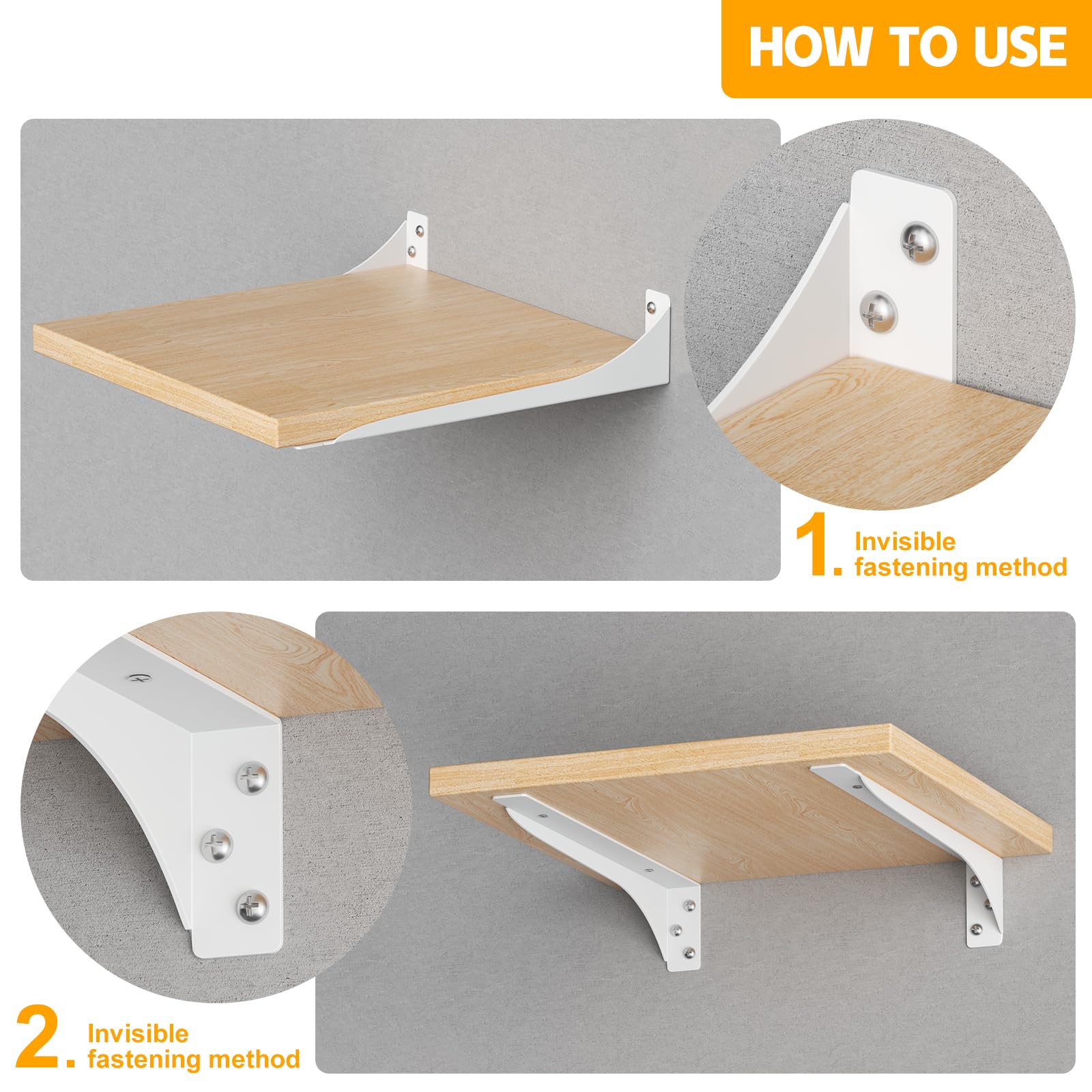 HOW TO USE

1. Invisible fastening method

2. Invisible fastening method