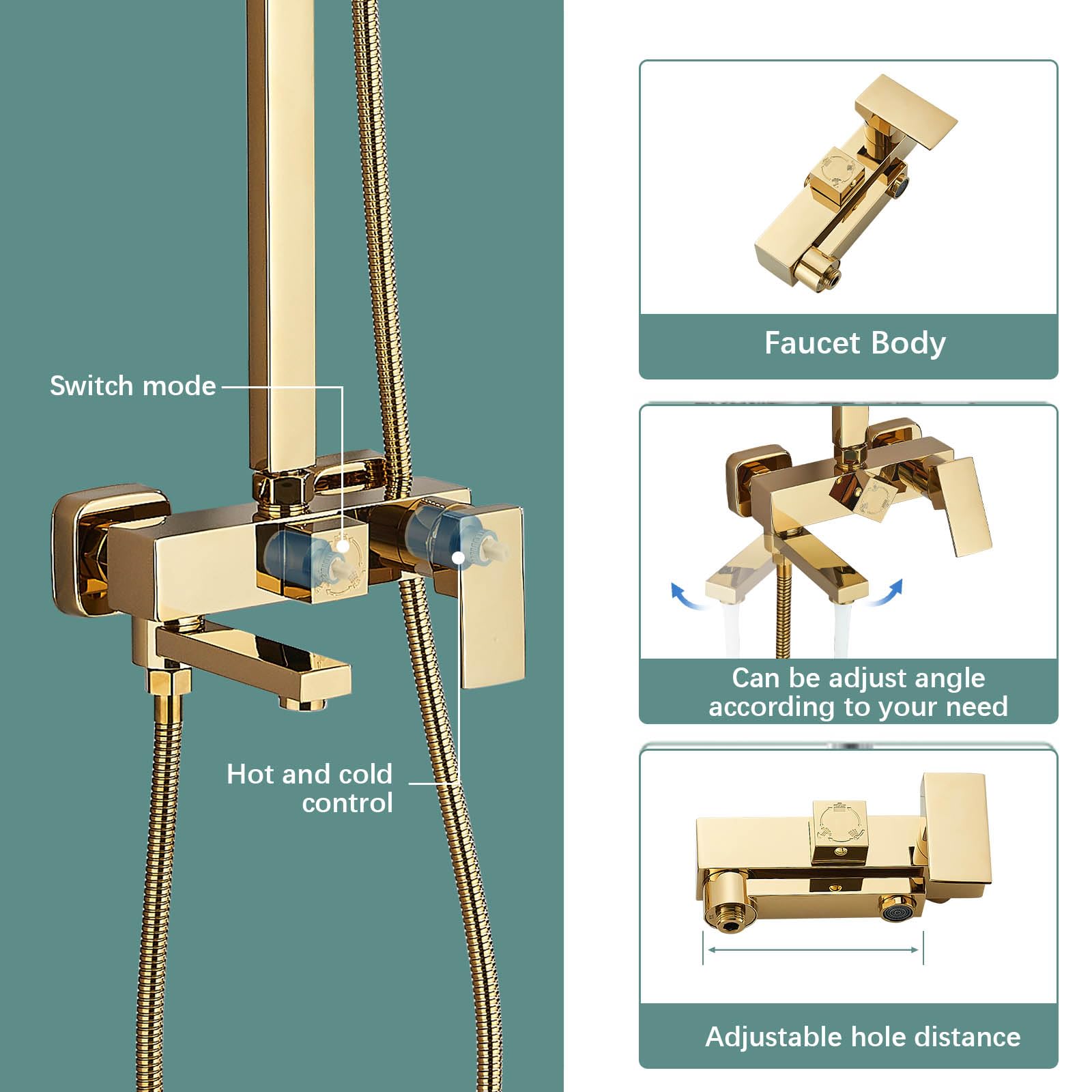 Switch mode

Hot and cold control

Faucet Body

Can be adjust angle according to your need

Adjustable hole distance