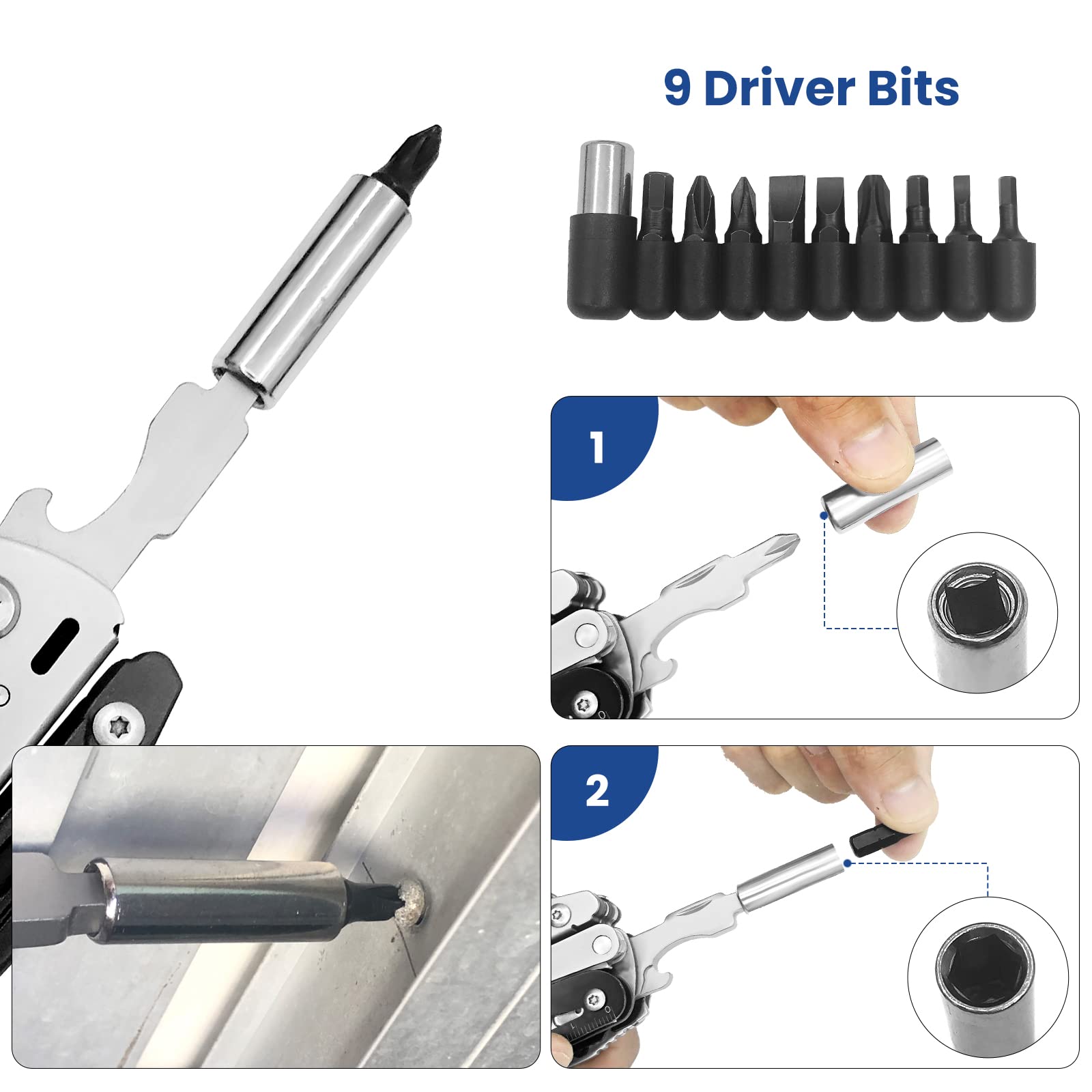 9 Driver Bits

1

2