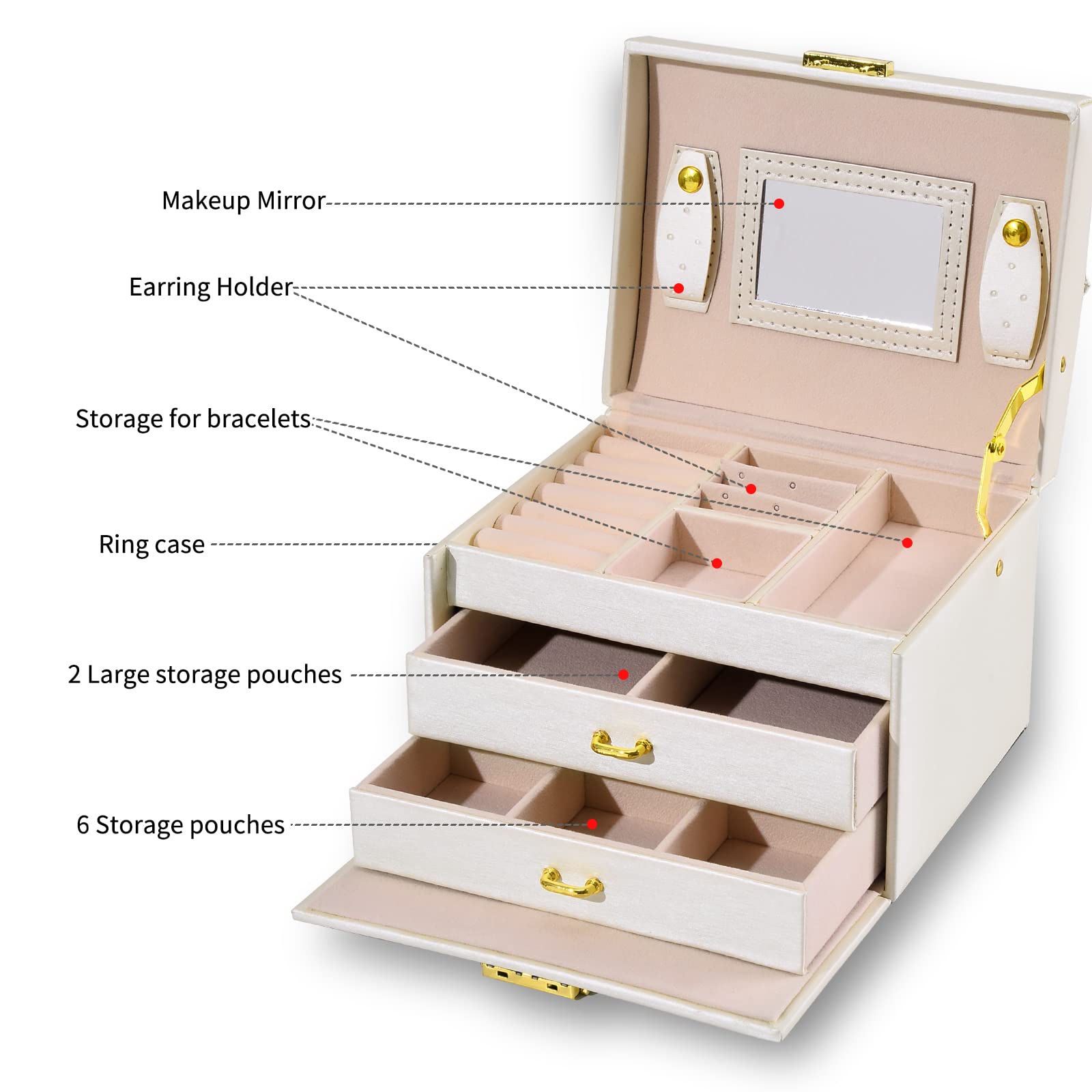 Makeup Mirror

Earring Holder

Storage for bracelets

Ring case

2 Large storage pouches

6 Storage pouches