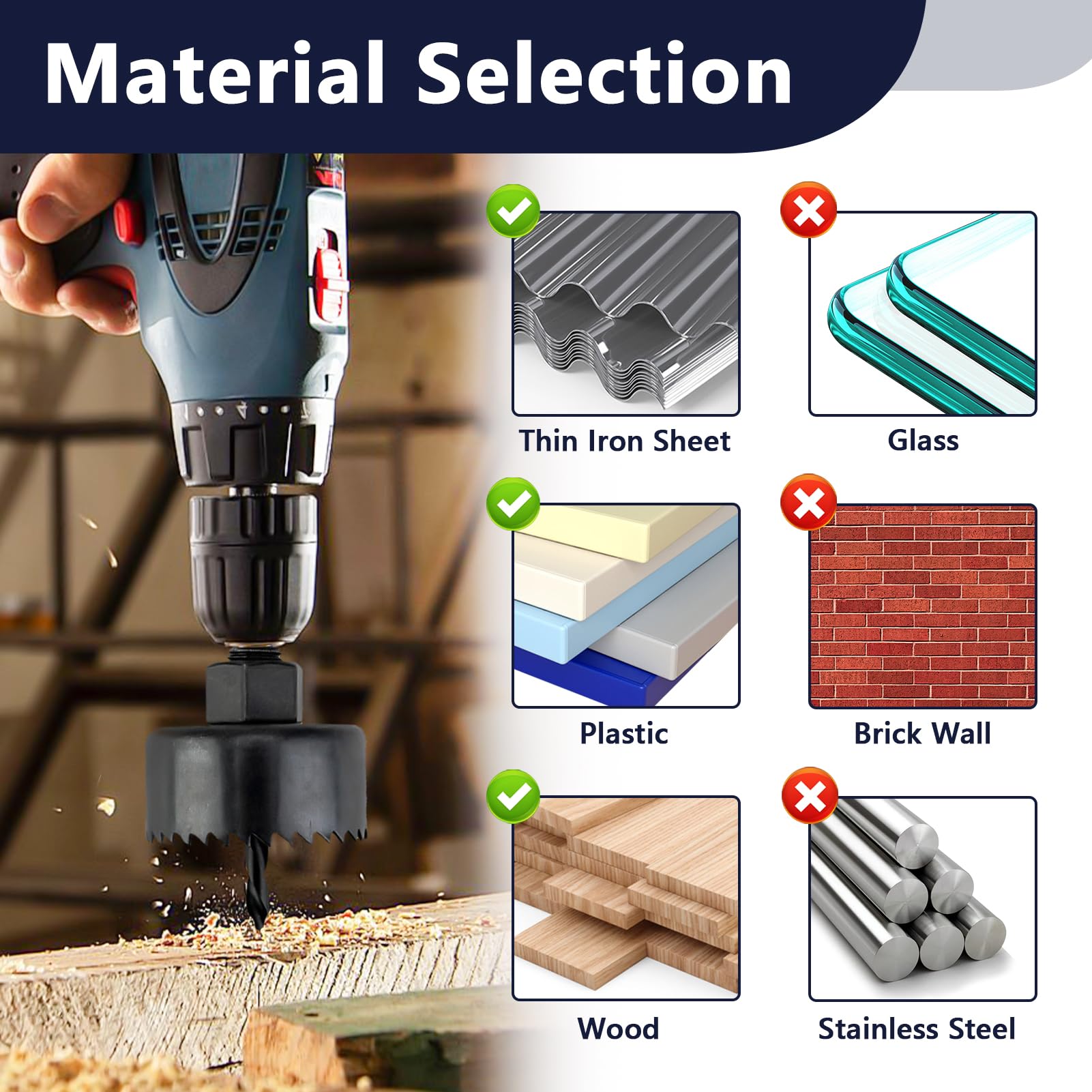 Material Selection

Thin Iron Sheet

Glass

Plastic

Brick Wall

Wood

Stainless Steel