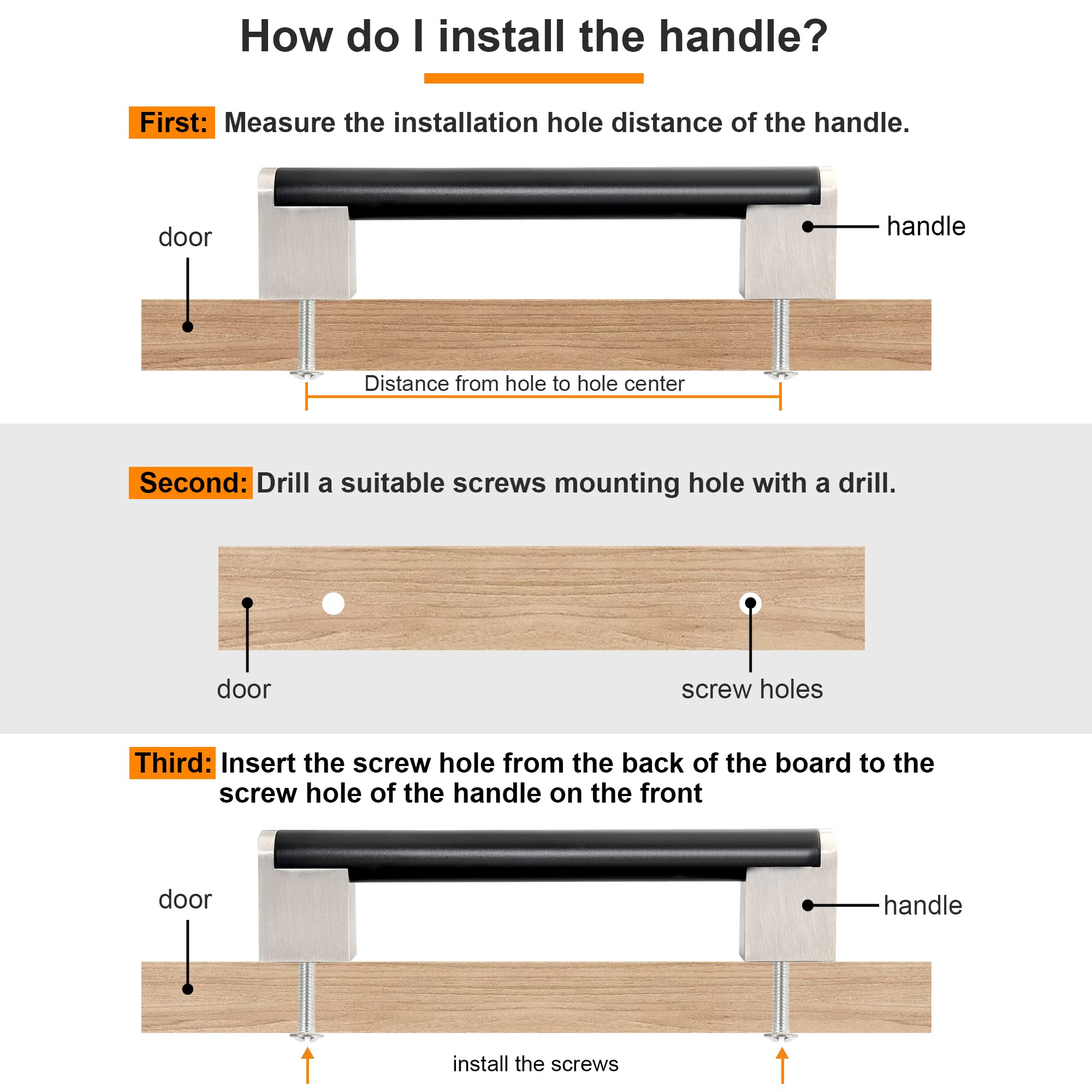 How do I install the handle?

First: Measure the installation hole distance of the handle.

door

handle

Distance from hole to hole center

Second: Drill a suitable screws mounting hole with a drill.

door

screw holes

Third: Insert the screw hole from the back of the board to the screw hole of the handle on the front

door

handle

install the screws