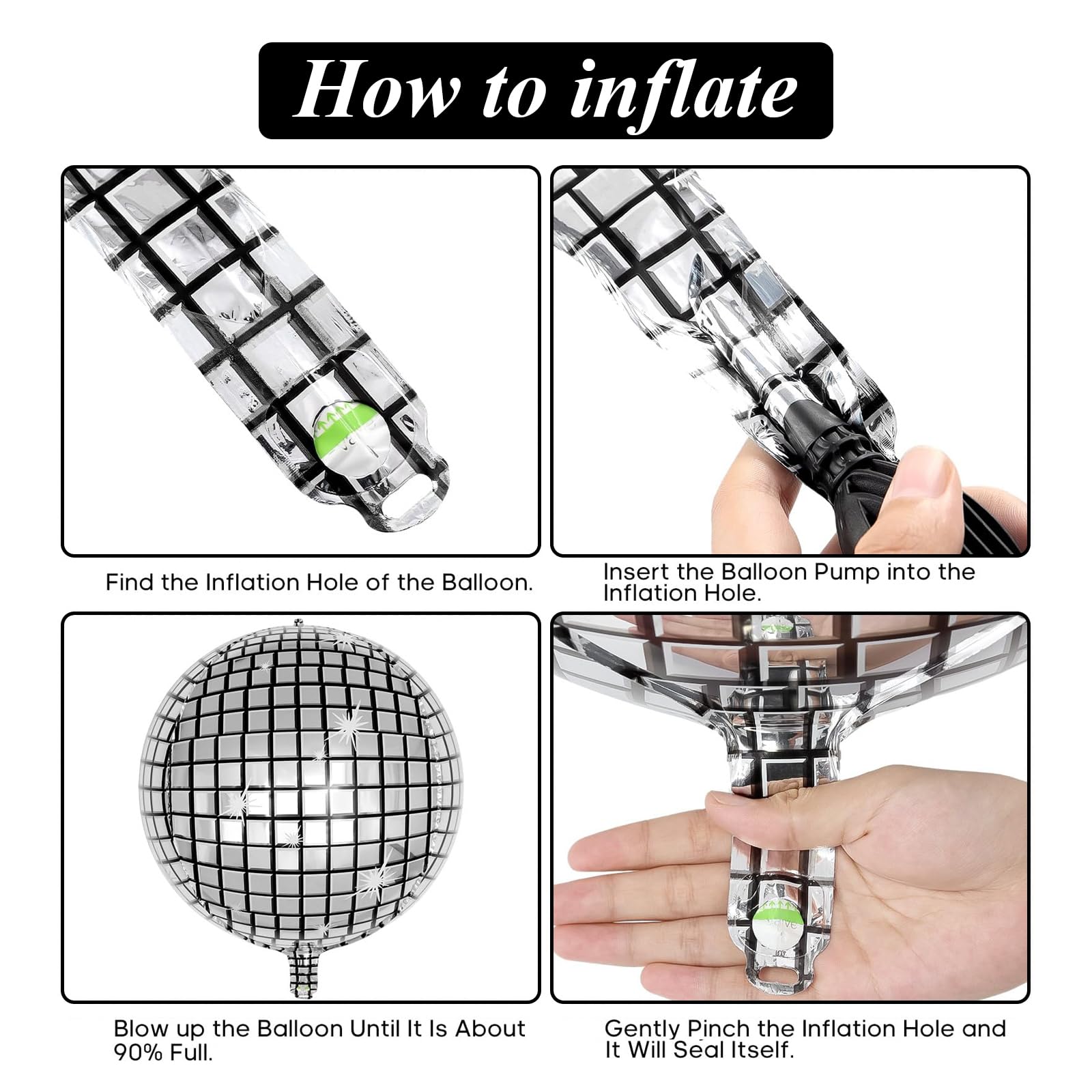 How to inflate

Find the Inflation Hole of the Balloon.

Insert the Balloon Pump into the Inflation Hole.

Blow up the Balloon Until It Is About 90% Full.

Gently Pinch the Inflation Hole and It Will Seal Itself.