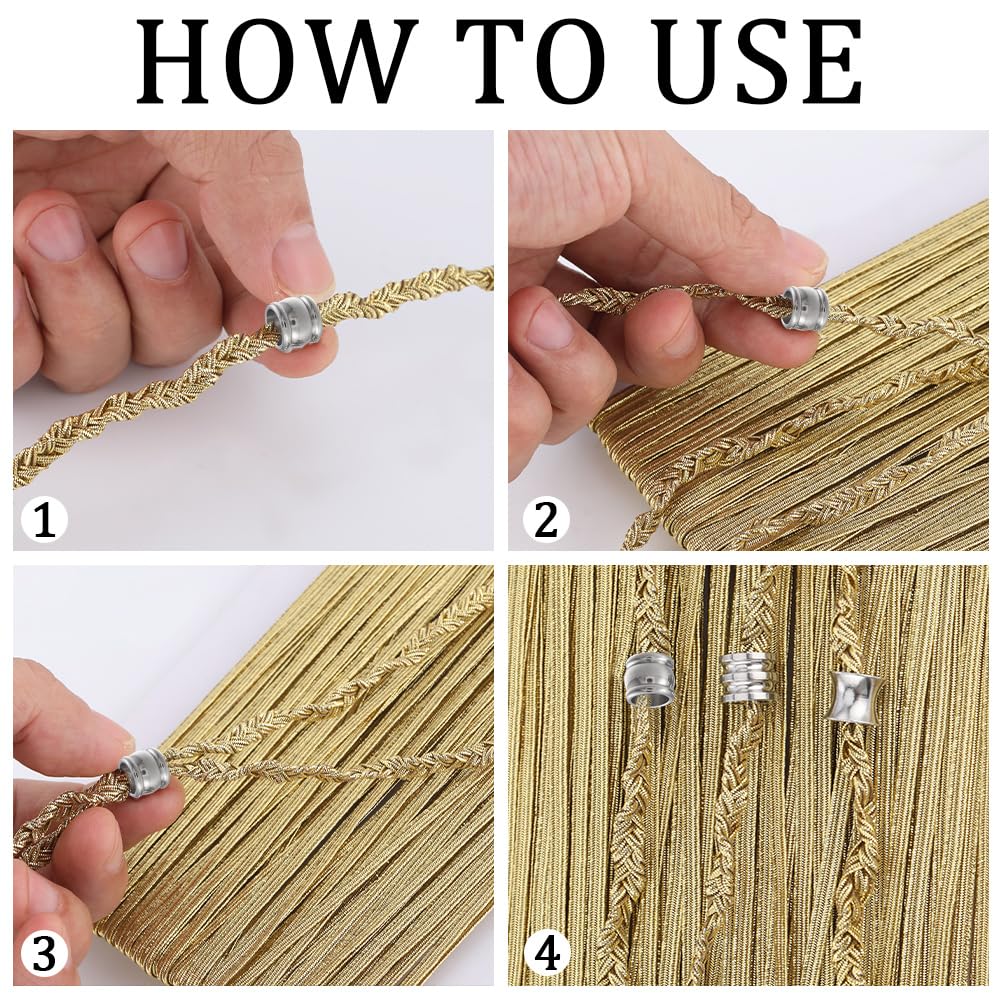 HOW TO USE

1

2

3

4