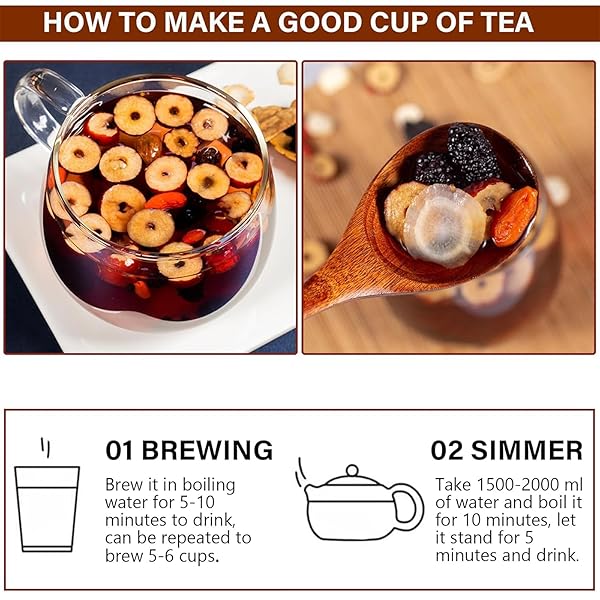 HOW TO MAKE A GOOD CUP OF TEA

01 BREWING

Brew it in boiling water for 5-10 minutes to drink, can be repeated to brew 5-6 cups.

02 SIMMER

Take 1500-2000 ml of water and boil it for 10 minutes, let it stand for 5 minutes and drink.