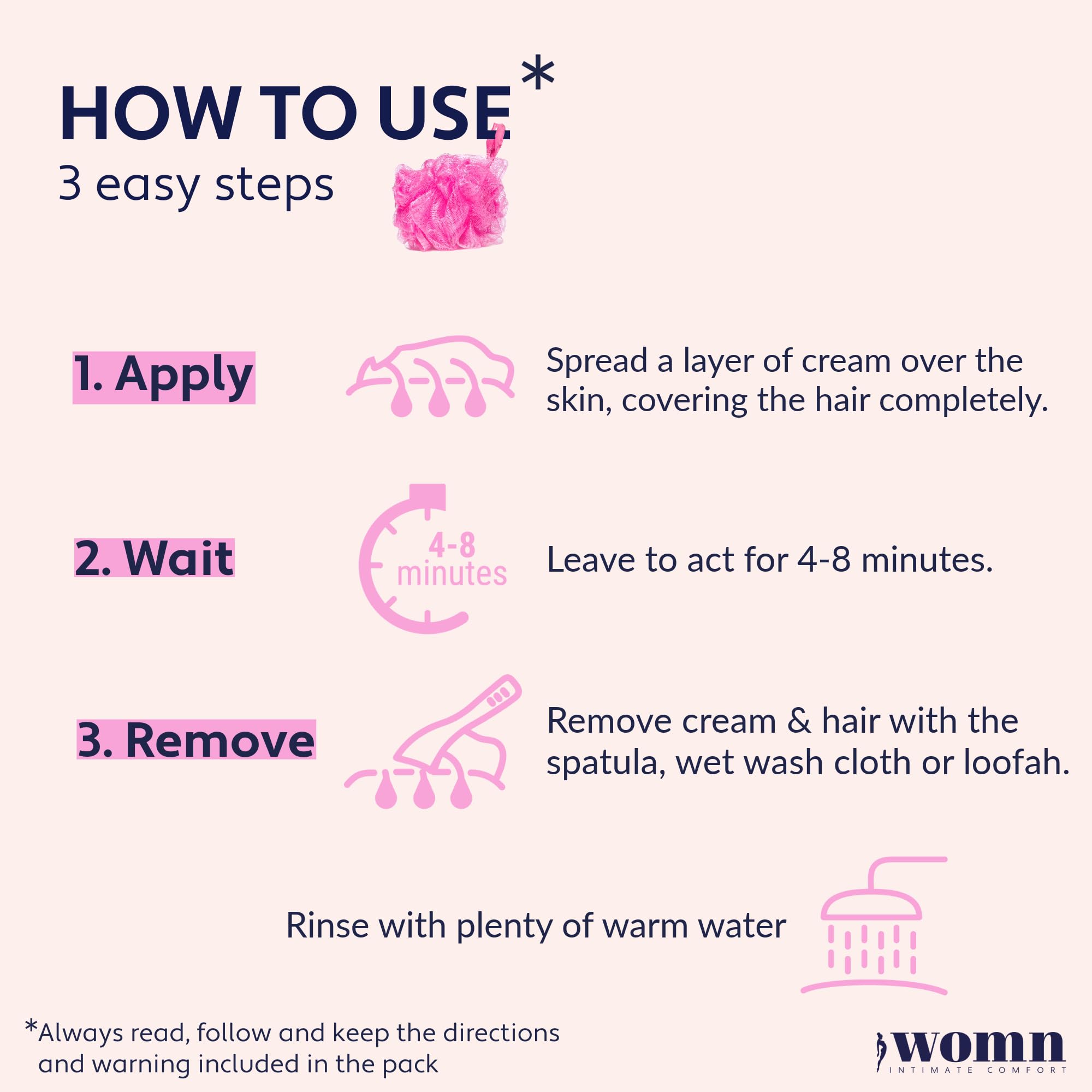 HOW TO USE*
3 easy steps

1. Apply

Spread a layer of cream over the skin, covering the hair completely.

2. Wait

4-8 minutes

Leave to act for 4-8 minutes.

3. Remove

Remove cream & hair with the spatula, wet wash cloth or loofah.

Rinse with plenty of warm water

*Always read, follow and keep the directions and warning included in the pack

womn
INTIMATE COMFORT