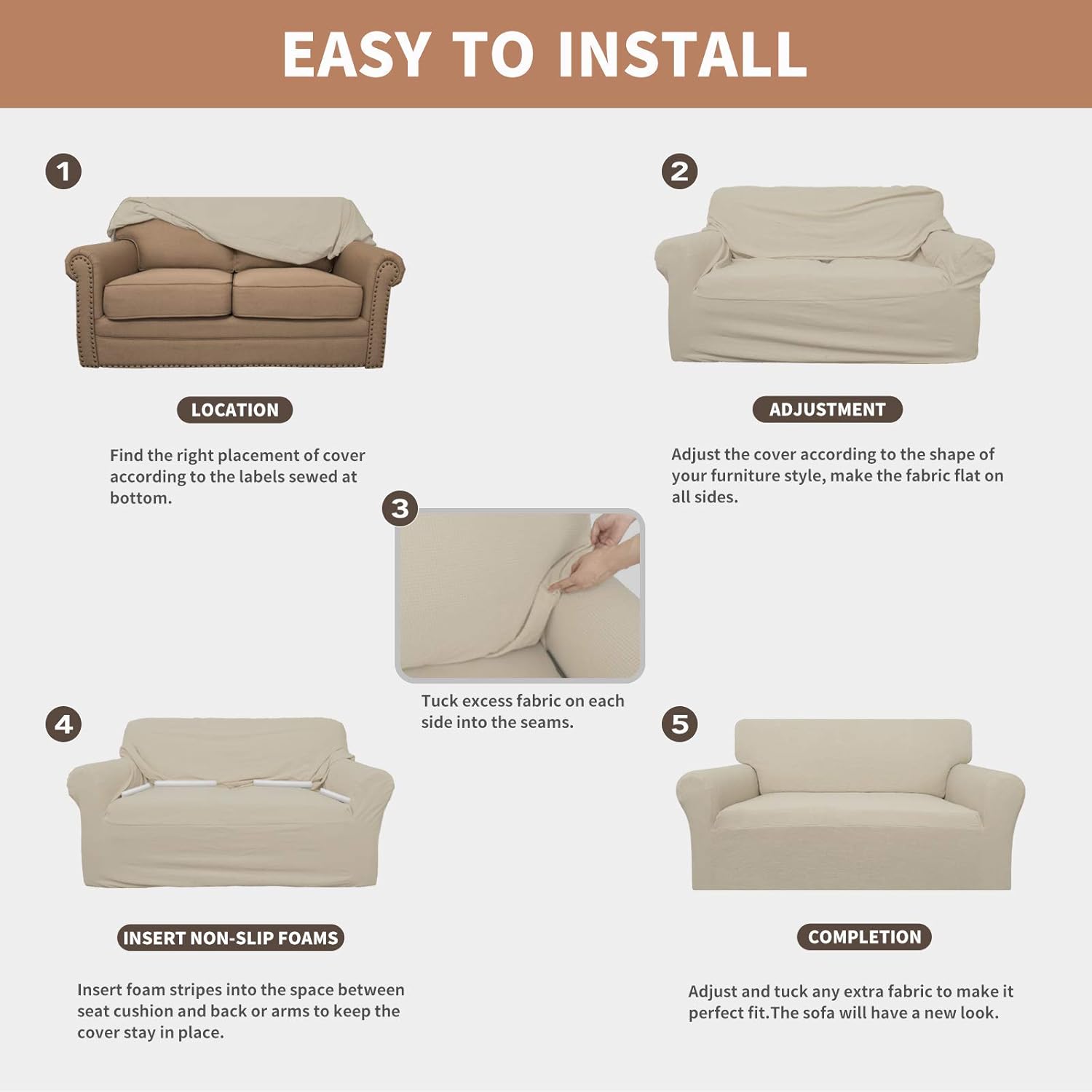 EASY TO INSTALL

1

LOCATION

Find the right placement of cover according to the labels sewed at bottom.

2

ADJUSTMENT

Adjust the cover according to the shape of your furniture style, make the fabric flat on all sides.

3

Tuck excess fabric on each side into the seams.

4

INSERT NON-SLIP FOAMS

Insert foam stripes into the space between seat cushion and back or arms to keep the cover stay in place.

5

COMPLETION

Adjust and tuck any extra fabric to make it perfect fit.The sofa will have a new look.