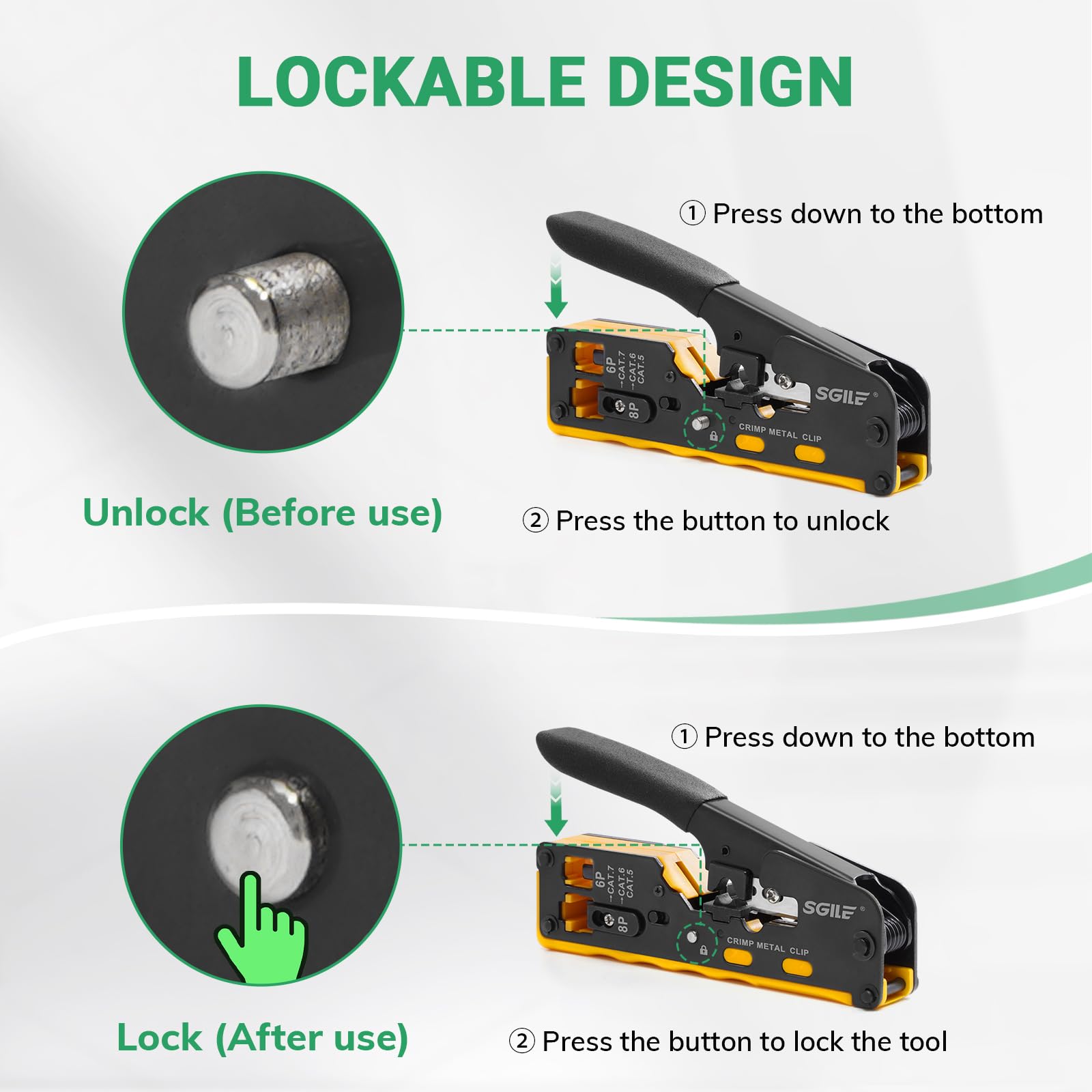 LOCKABLE DESIGN

① Press down to the bottom

6P
→CAT.7
→CAT.6
CAT.5
8P
SGILE®
CRIMP METAL CLIP

Unlock (Before use)

② Press the button to unlock

① Press down to the bottom

6P
→CAT.7
→CAT.6
CAT.5
8P
SGILE®
CRIMP METAL CLIP

Lock (After use)

② Press the button to lock the tool