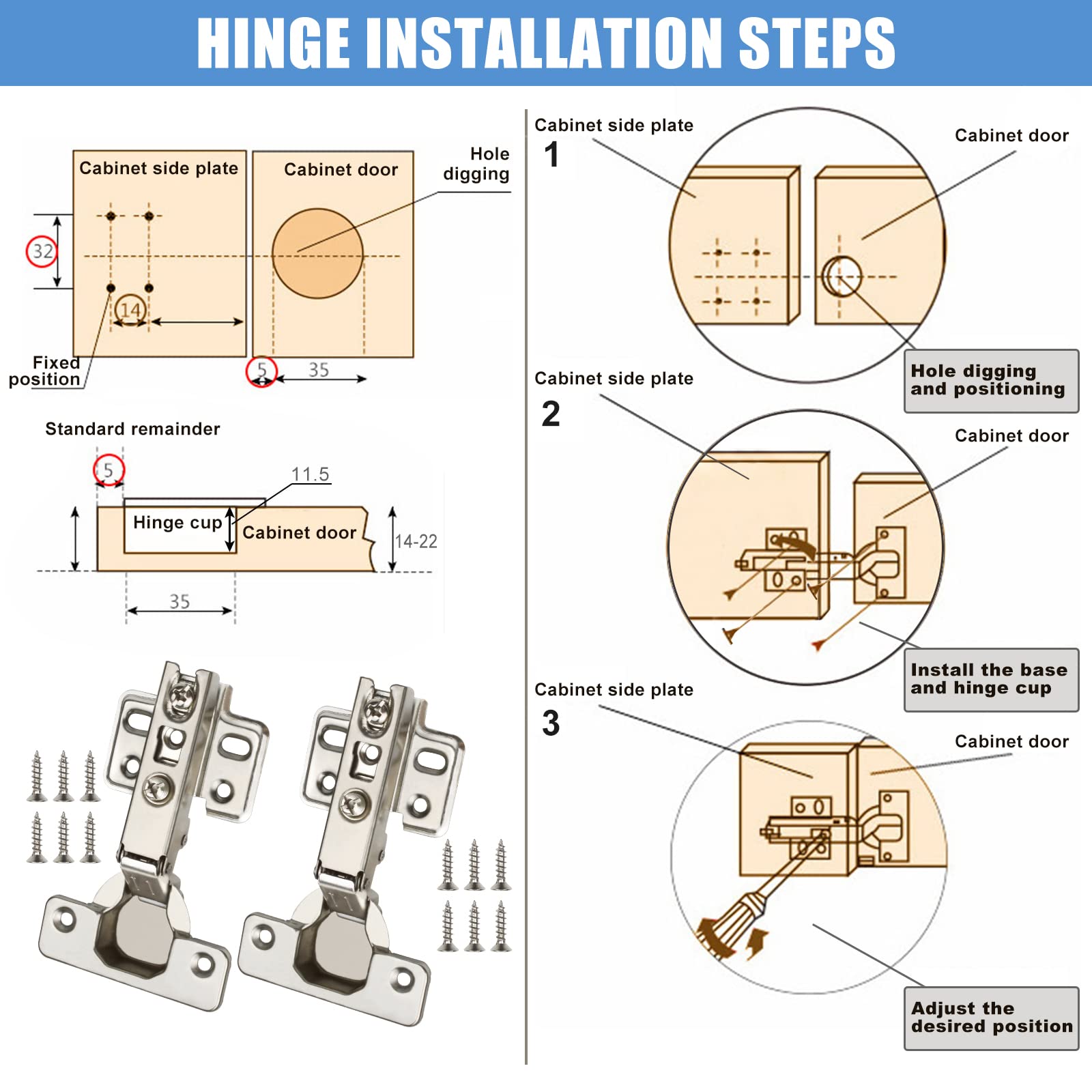 HINGE INSTALLATION STEPS

Cabinet side plate

Cabinet door

Hole digging

32

14

Fixed position

5

35

Standard remainder

5

11.5

Hinge cup

Cabinet door

14-22

35

Cabinet side plate

1

Cabinet door

Hole digging and positioning

Cabinet side plate

2

Cabinet door

Install the base and hinge cup

Cabinet side plate

3

Cabinet door

Adjust the desired position