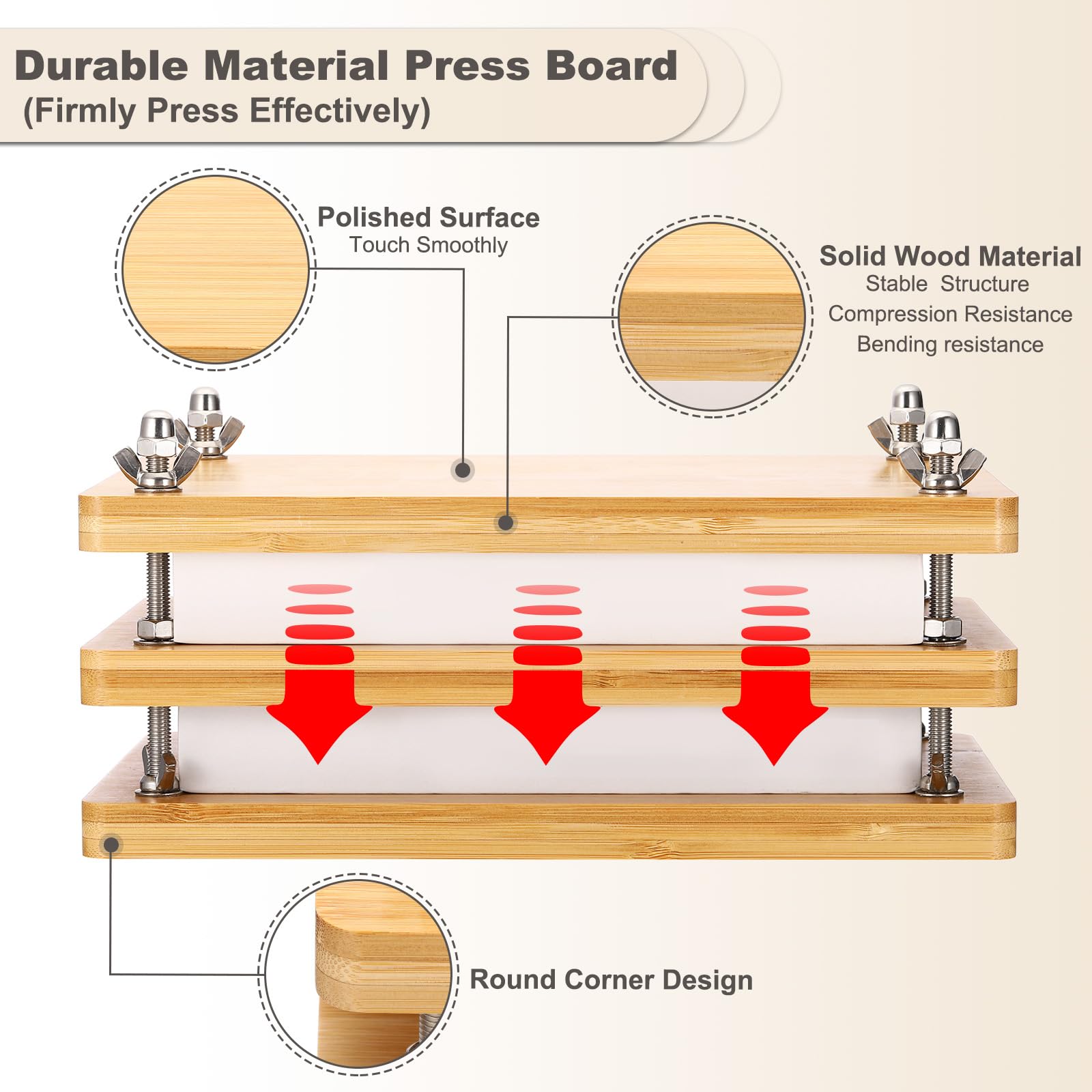 Durable Material Press Board
(Firmly Press Effectively)

Polished Surface
Touch Smoothly

Solid Wood Material
Stable Structure
Compression Resistance
Bending resistance

Round Corner Design