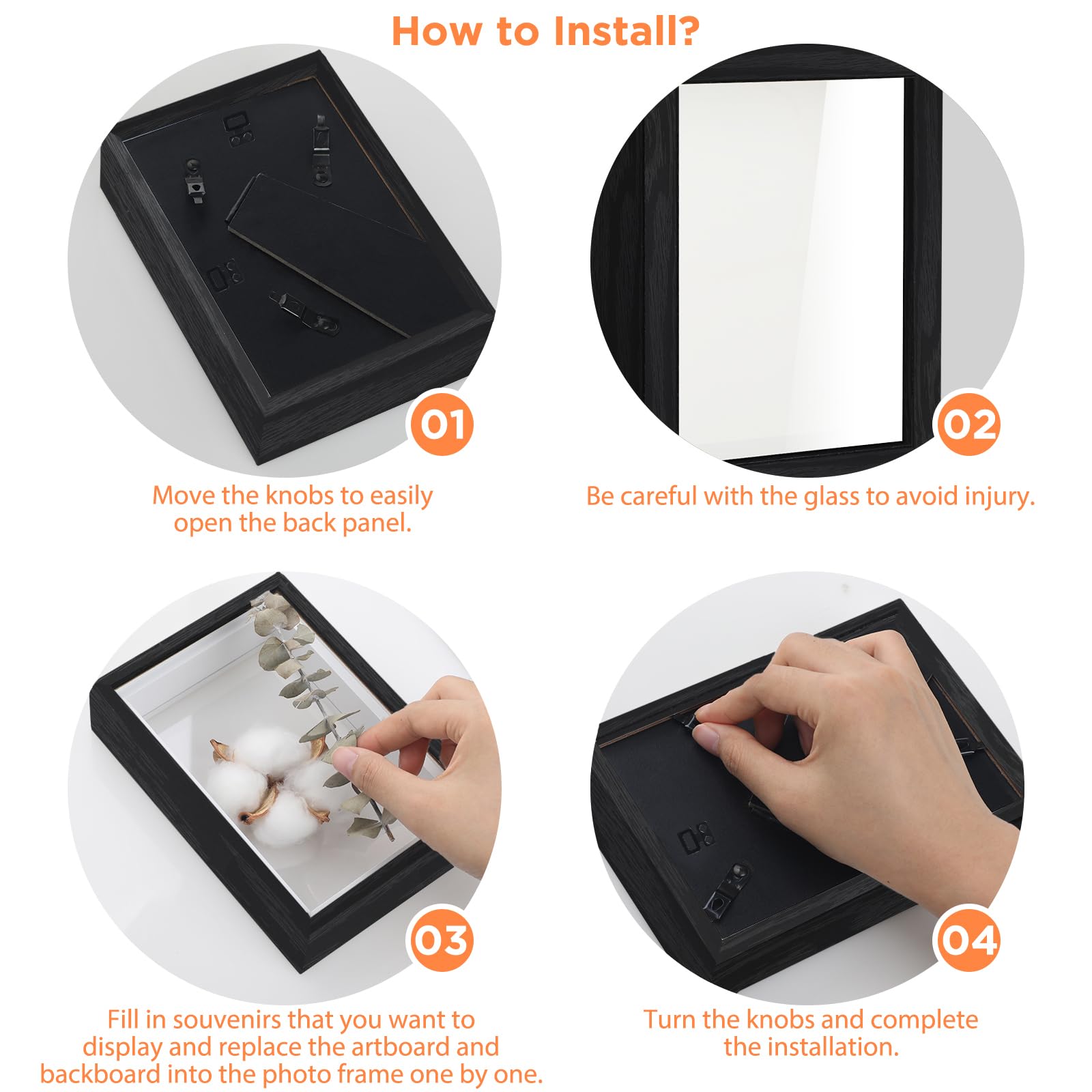 How to Install?

01

Move the knobs to easily open the back panel.

02

Be careful with the glass to avoid injury.

03

Fill in souvenirs that you want to display and replace the artboard and backboard into the photo frame one by one.

04

Turn the knobs and complete the installation.