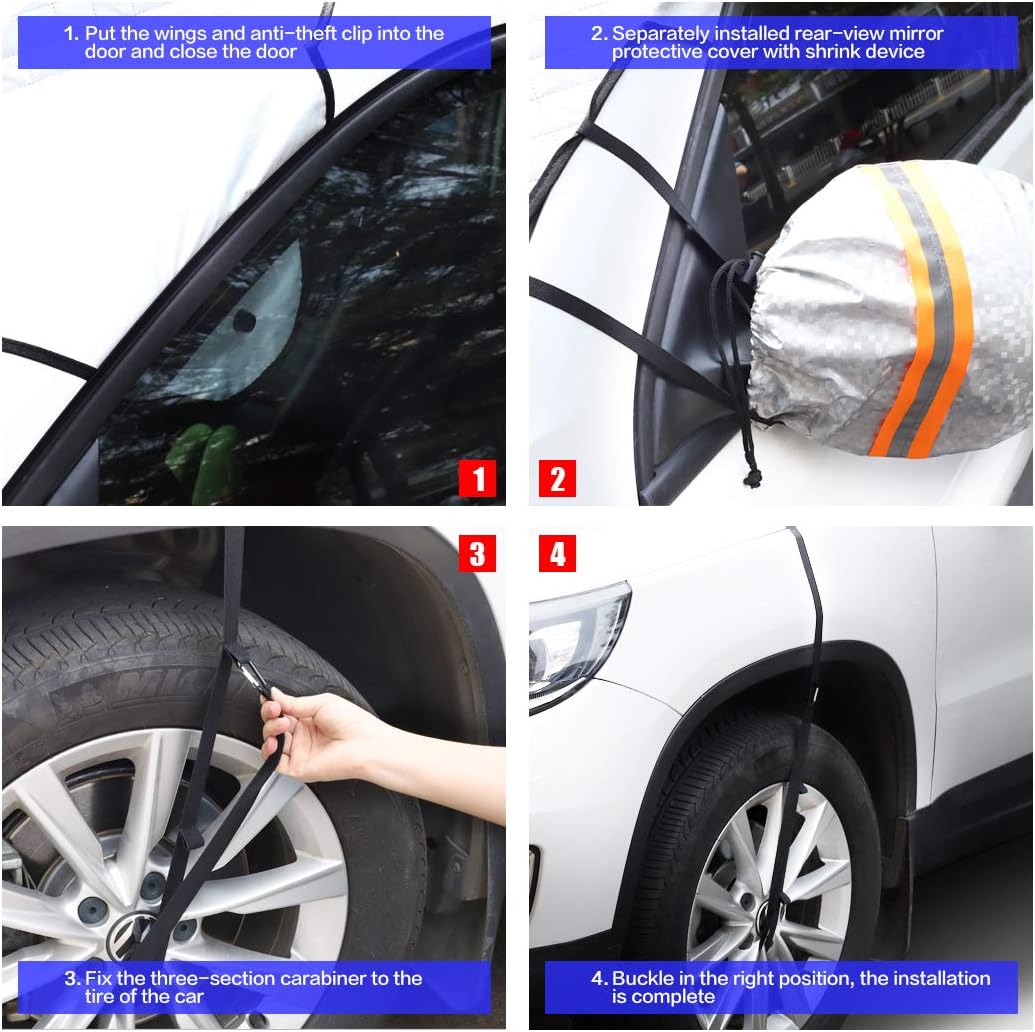 1. Put the wings and anti-theft clip into the door and close the door

2. Separately installed rear-view mirror protective cover with shrink device

1

2

3

4

3. Fix the three-section carabiner to the tire of the car

4. Buckle in the right position, the installation is complete