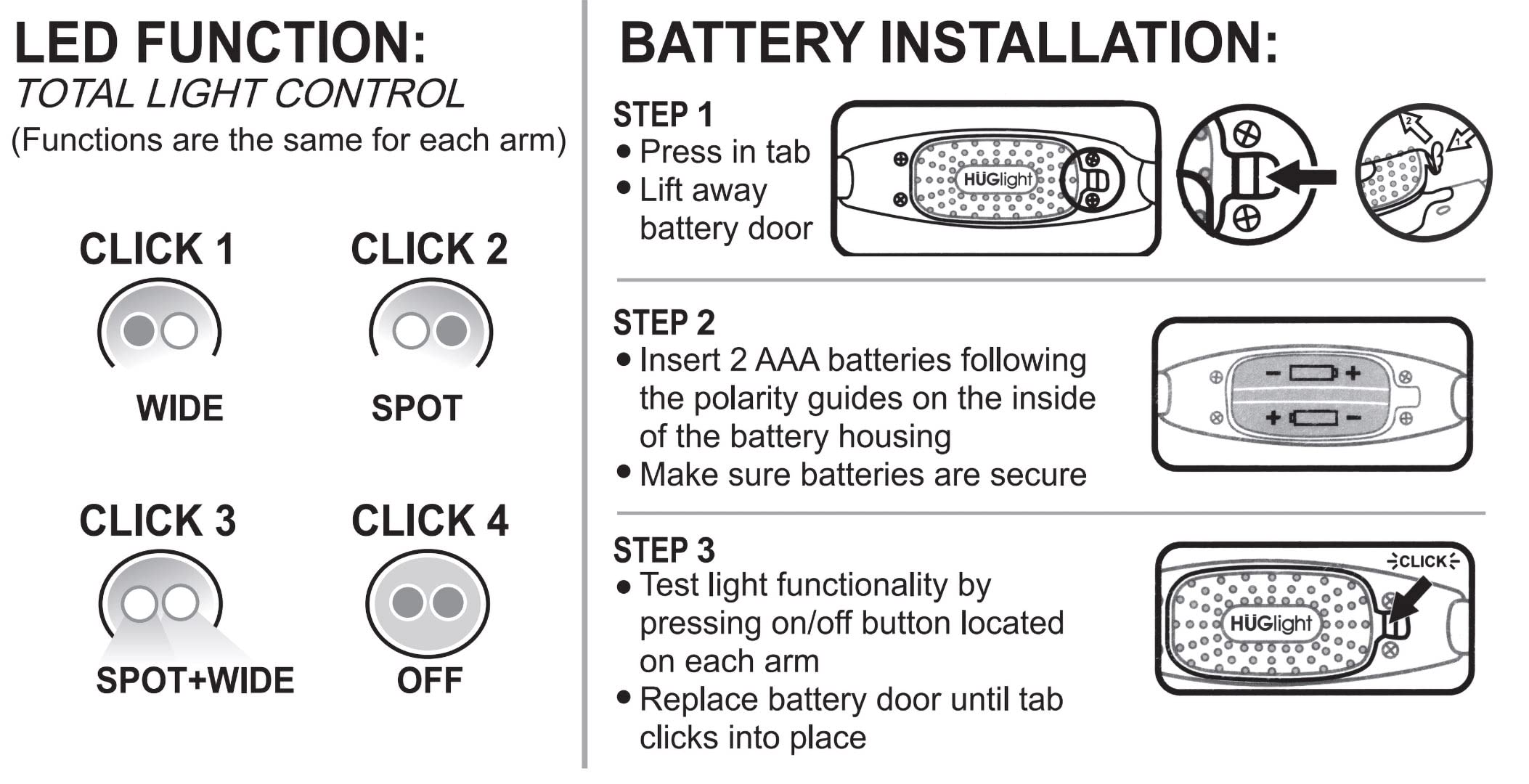 LED FUNCTION:
TOTAL LIGHT CONTROL
(Functions are the same for each arm)

CLICK 1
WIDE

CLICK 2
SPOT

CLICK 3
SPOT+WIDE

CLICK 4
OFF

BATTERY INSTALLATION:

STEP 1
• Press in tab
• Lift away battery door

HÜGlight

2 1

STEP 2
• Insert 2 AAA batteries following the polarity guides on the inside of the battery housing
• Make sure batteries are secure

− + + −

STEP 3
• Test light functionality by pressing on/off button located on each arm
• Replace battery door until tab clicks into place

CLICK
HÜGlight