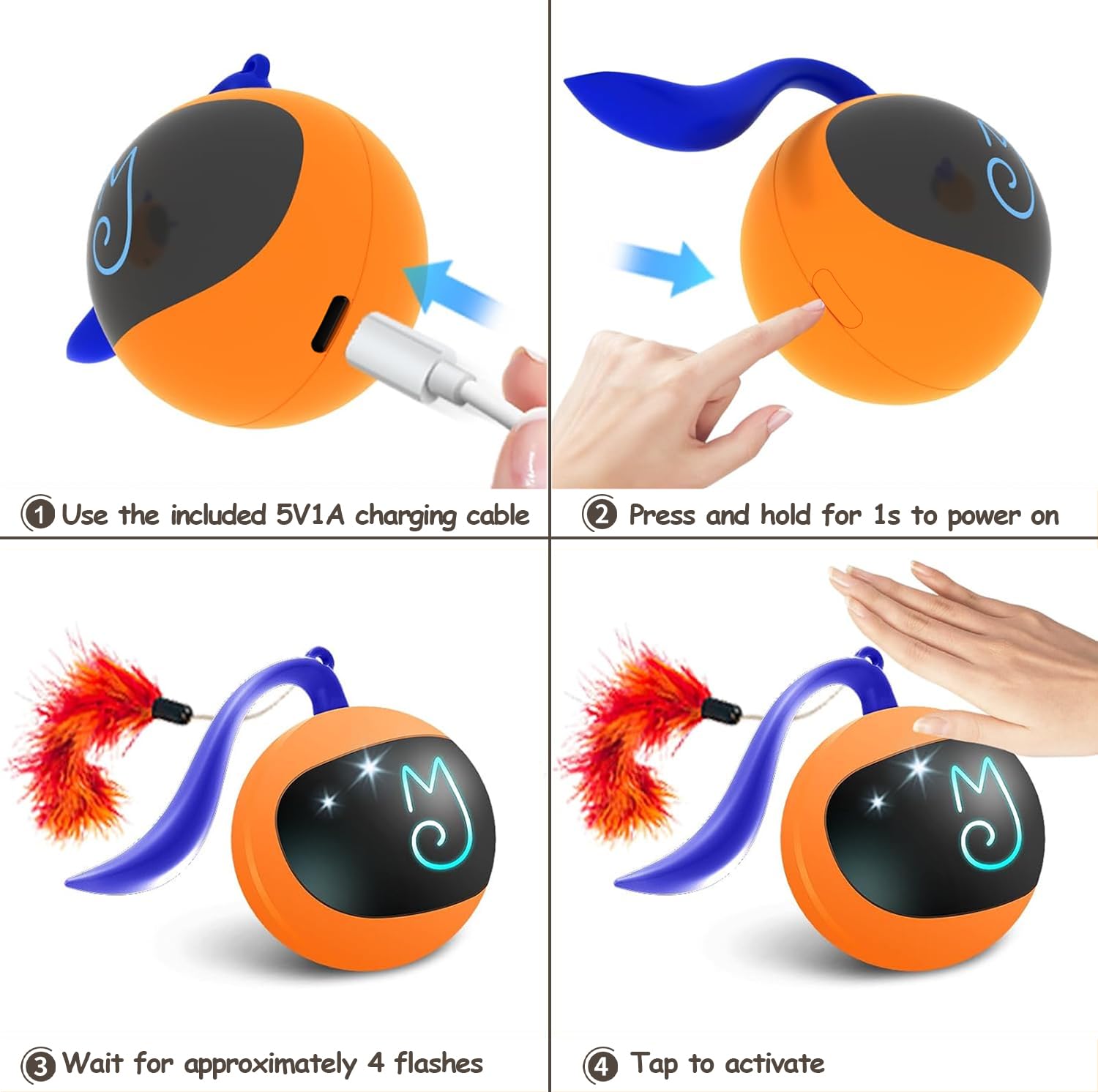 1 Use the included 5V1A charging cable

2 Press and hold for 1s to power on

3 Wait for approximately 4 flashes

4 Tap to activate