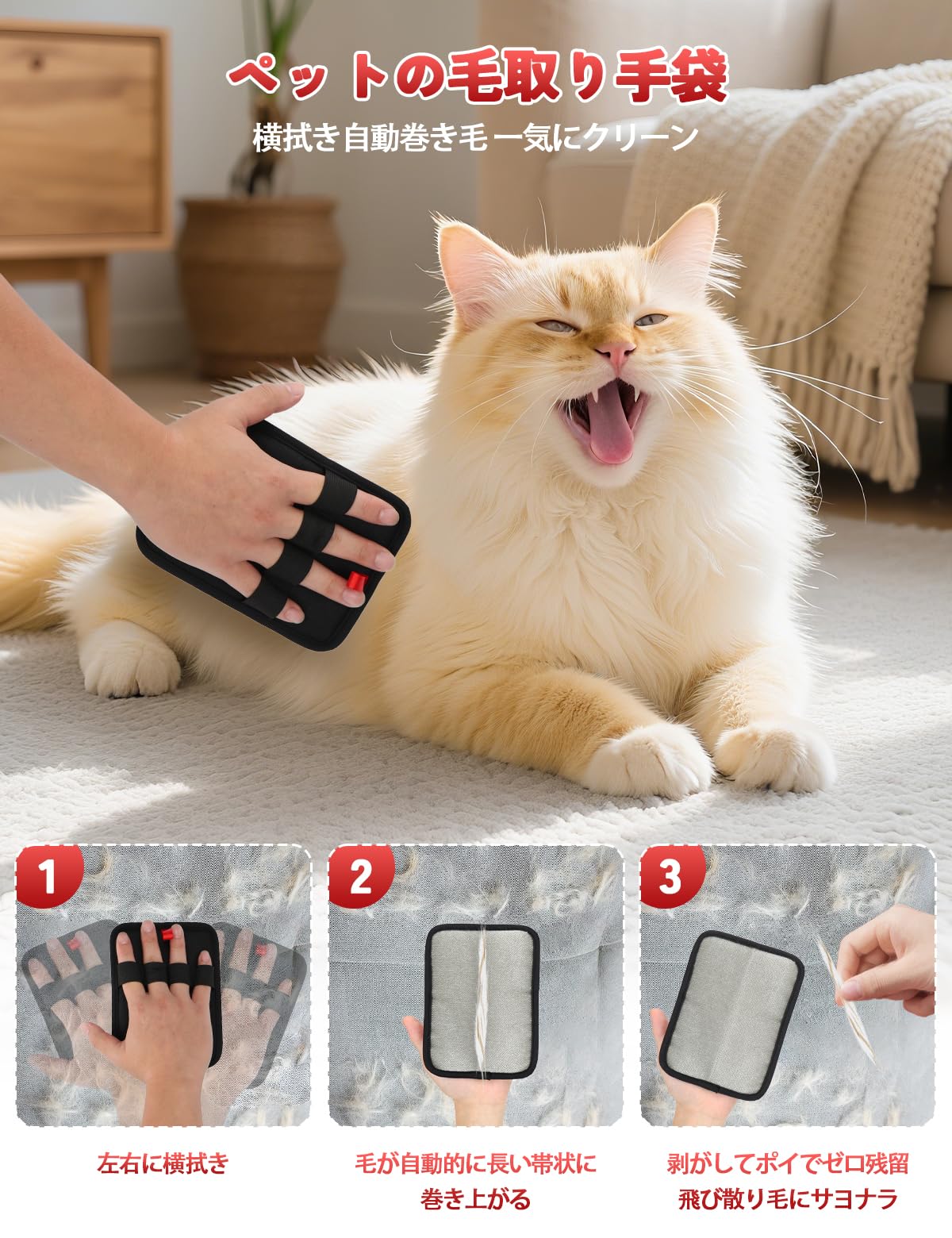 ペットの毛取り手袋

横拭き自動巻き毛一気にクリーン

1

左右に横拭き

2

毛が自動的に長い帯状に巻き上がる

3

剥がしてポイでゼロ残留
飛び散り毛にサヨナラ