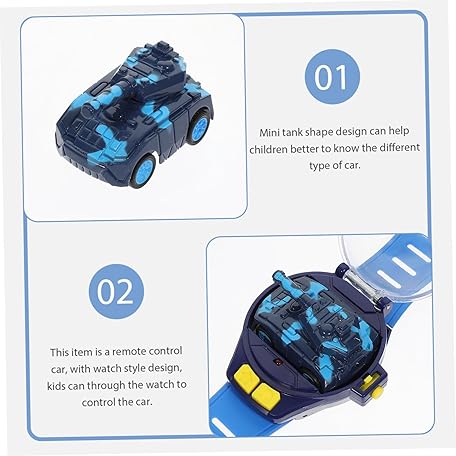 01

Mini tank shape design can help children better to know the different type of car.

02

This item is a remote control car, with watch style design, kids can through the watch to control the car.