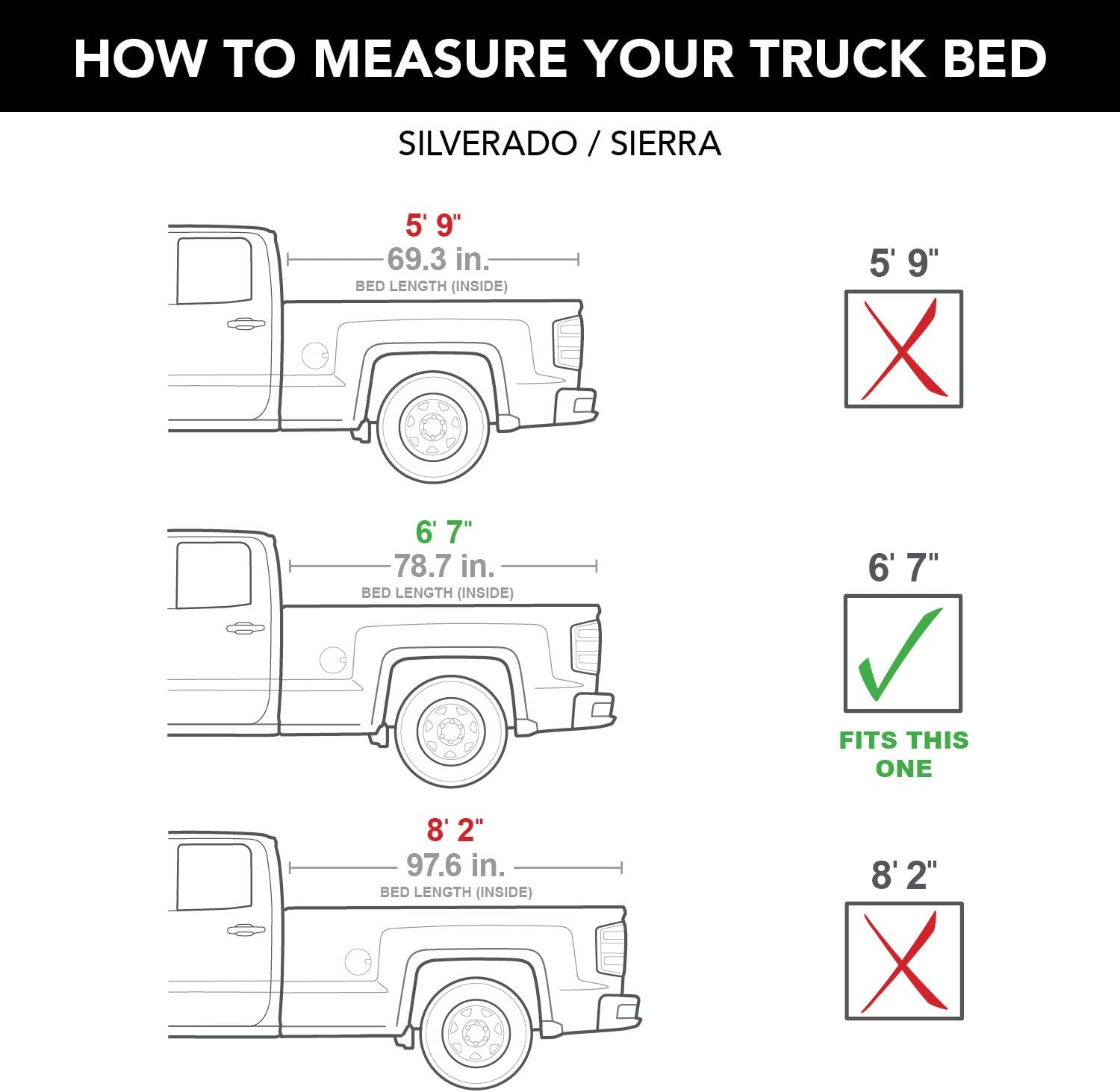 HOW TO MEASURE YOUR TRUCK BED

SILVERADO / SIERRA

5' 9"
69.3 in.
BED LENGTH (INSIDE)

5' 9"

6' 7"
78.7 in.
BED LENGTH (INSIDE)

6' 7"

FITS THIS ONE

8' 2"
97.6 in.
BED LENGTH (INSIDE)

8' 2"