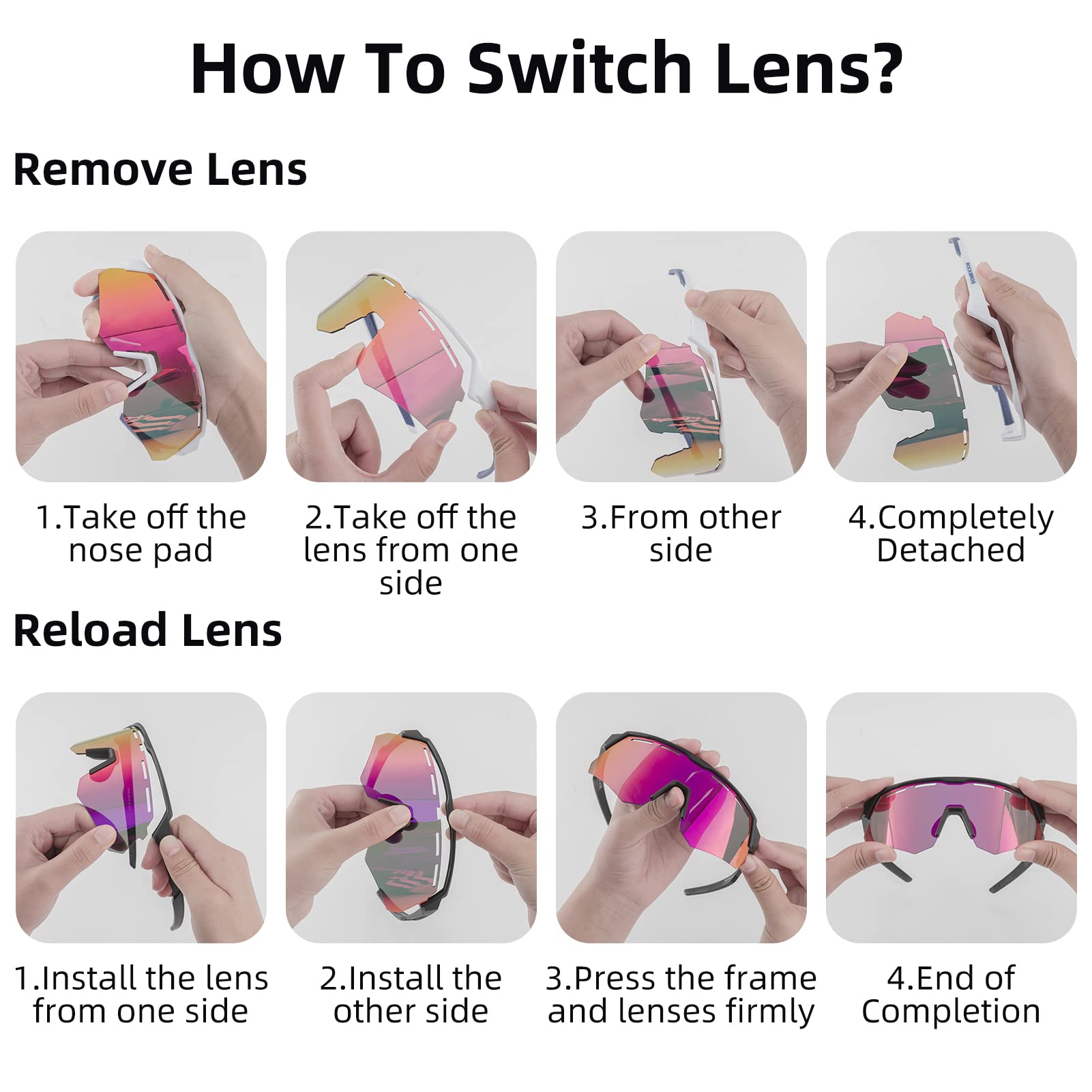 How To Switch Lens?

Remove Lens

1.Take off the nose pad

2.Take off the lens from one side

3.From other side

4.Completely Detached

Reload Lens

1.Install the lens from one side

2.Install the other side

3.Press the frame and lenses firmly

4.End of Completion