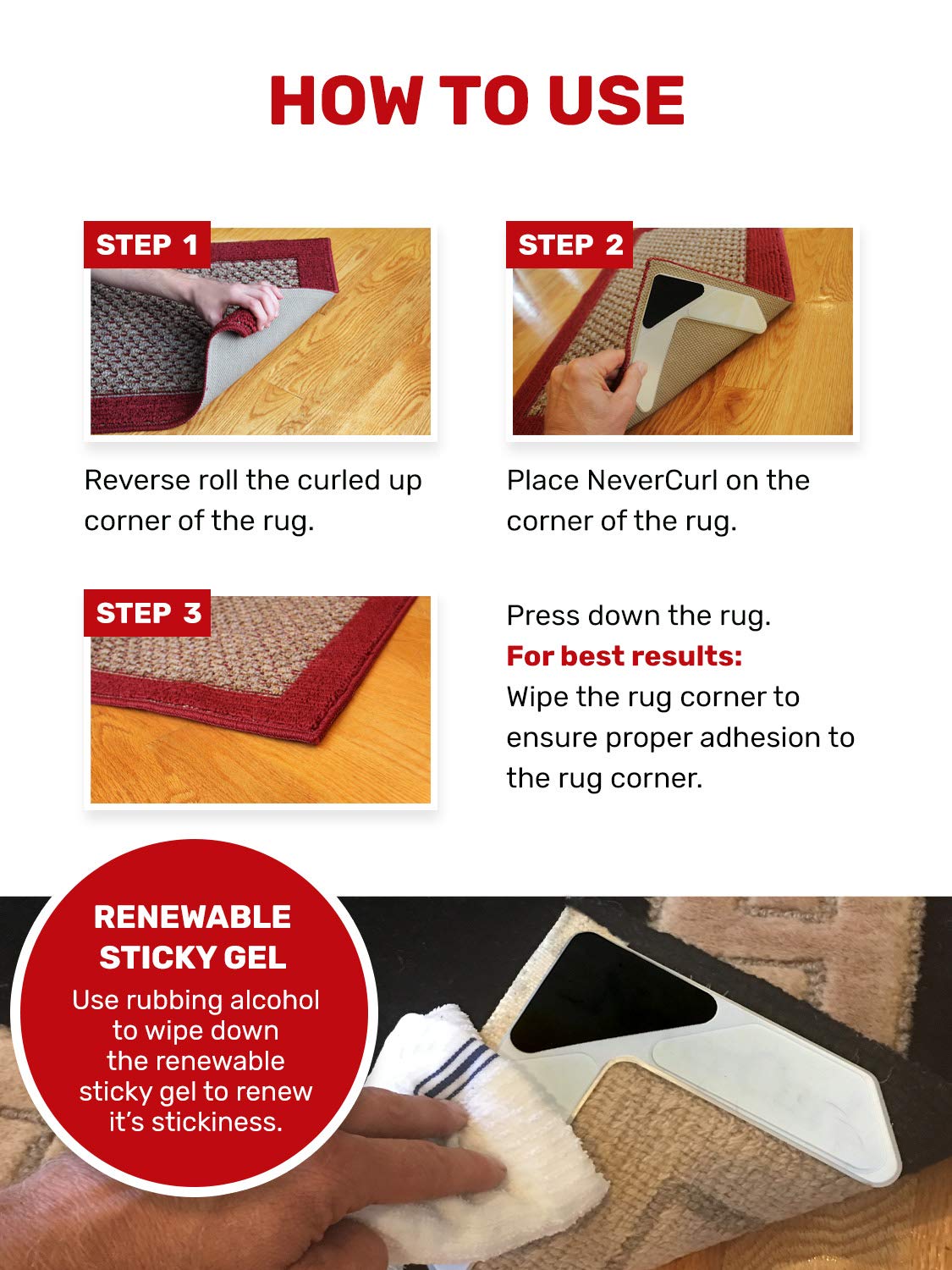 HOW TO USE

STEP 1

Reverse roll the curled up corner of the rug.

STEP 2

Place NeverCurl on the corner of the rug.

STEP 3

Press down the rug.
For best results:
Wipe the rug corner to ensure proper adhesion to the rug corner.

RENEWABLE STICKY GEL

Use rubbing alcohol to wipe down the renewable sticky gel to renew it's stickiness.