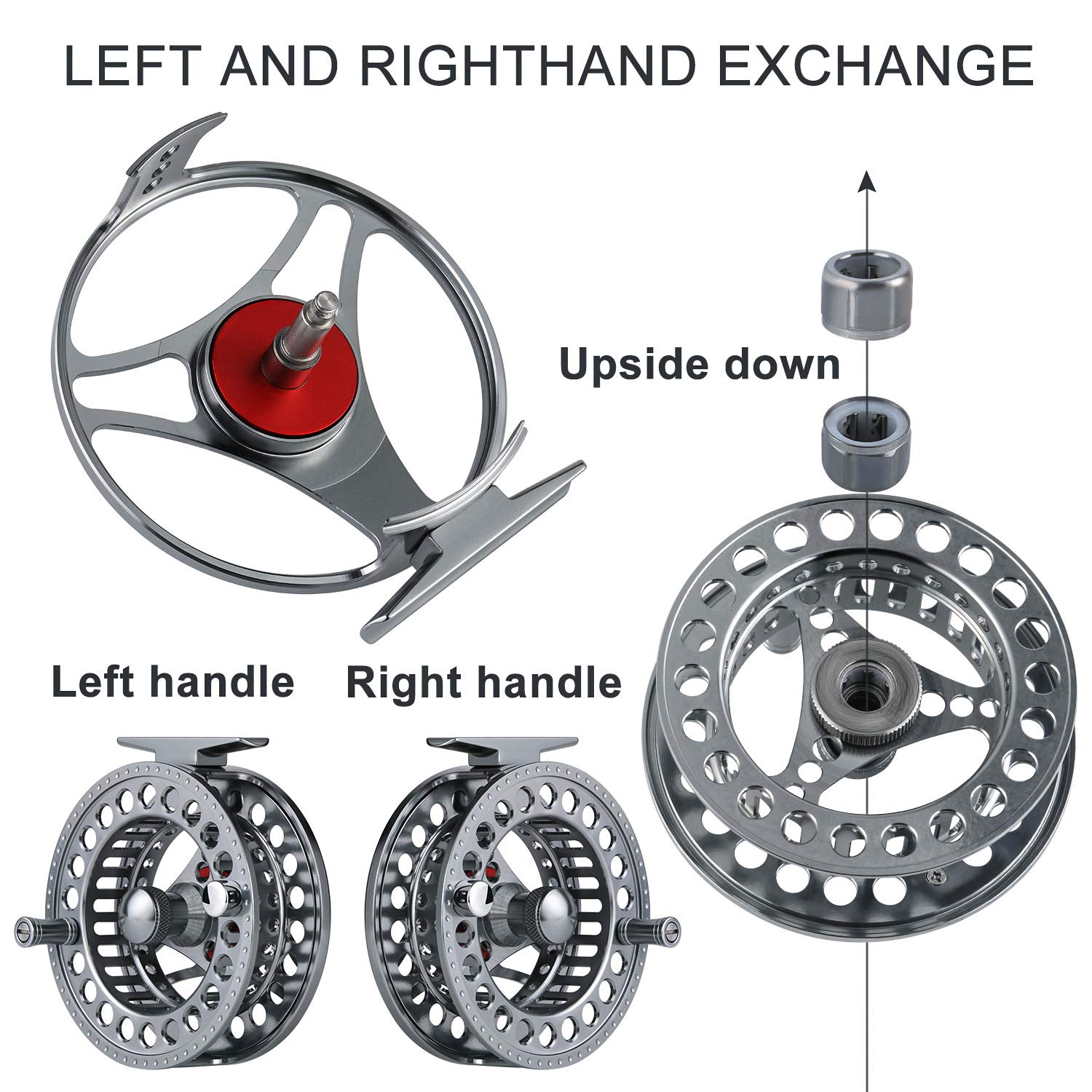 LEFT AND RIGHTHAND EXCHANGE

Upside down

Left handle

Right handle