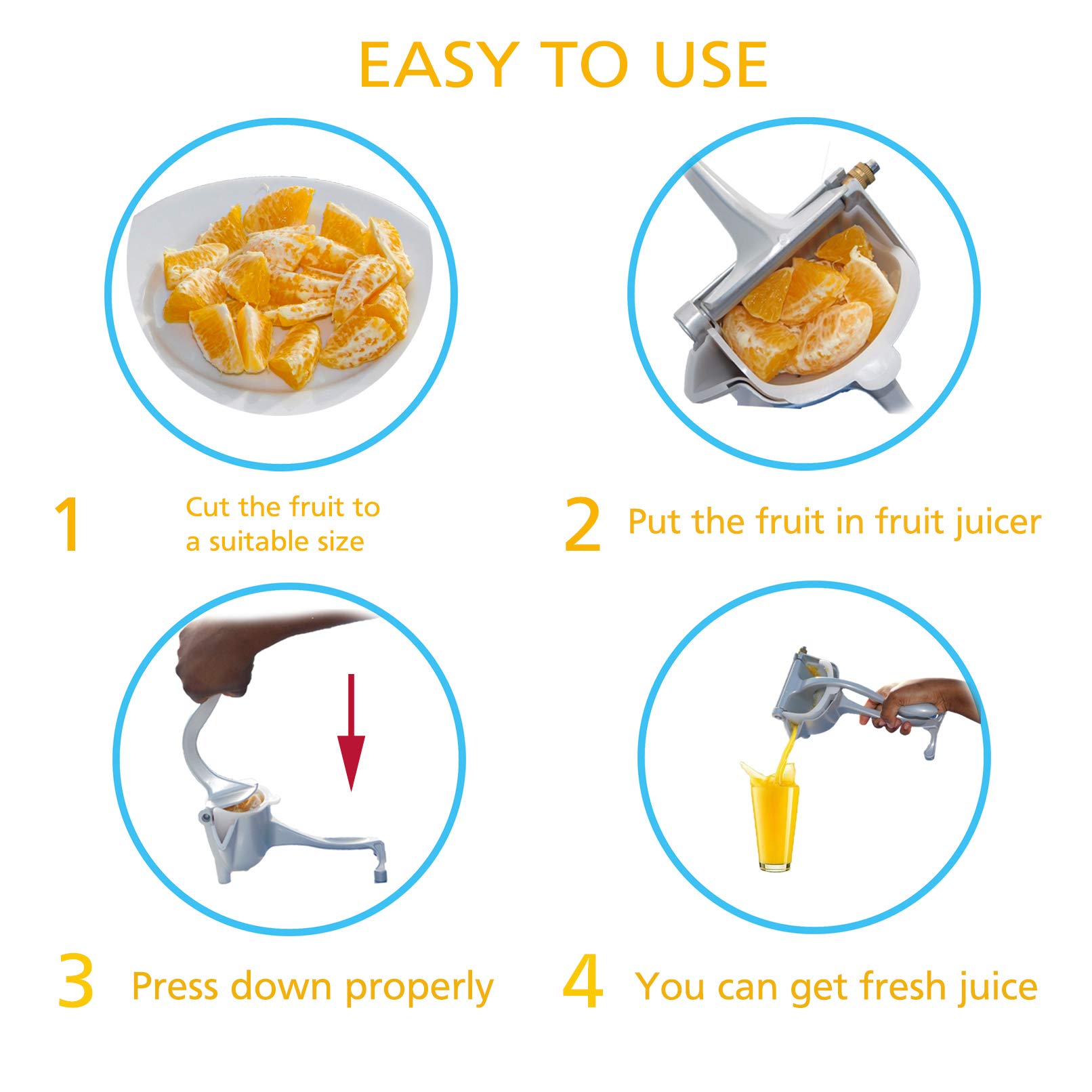 EASY TO USE

1 Cut the fruit to a suitable size

2 Put the fruit in fruit juicer

3 Press down properly

4 You can get fresh juice