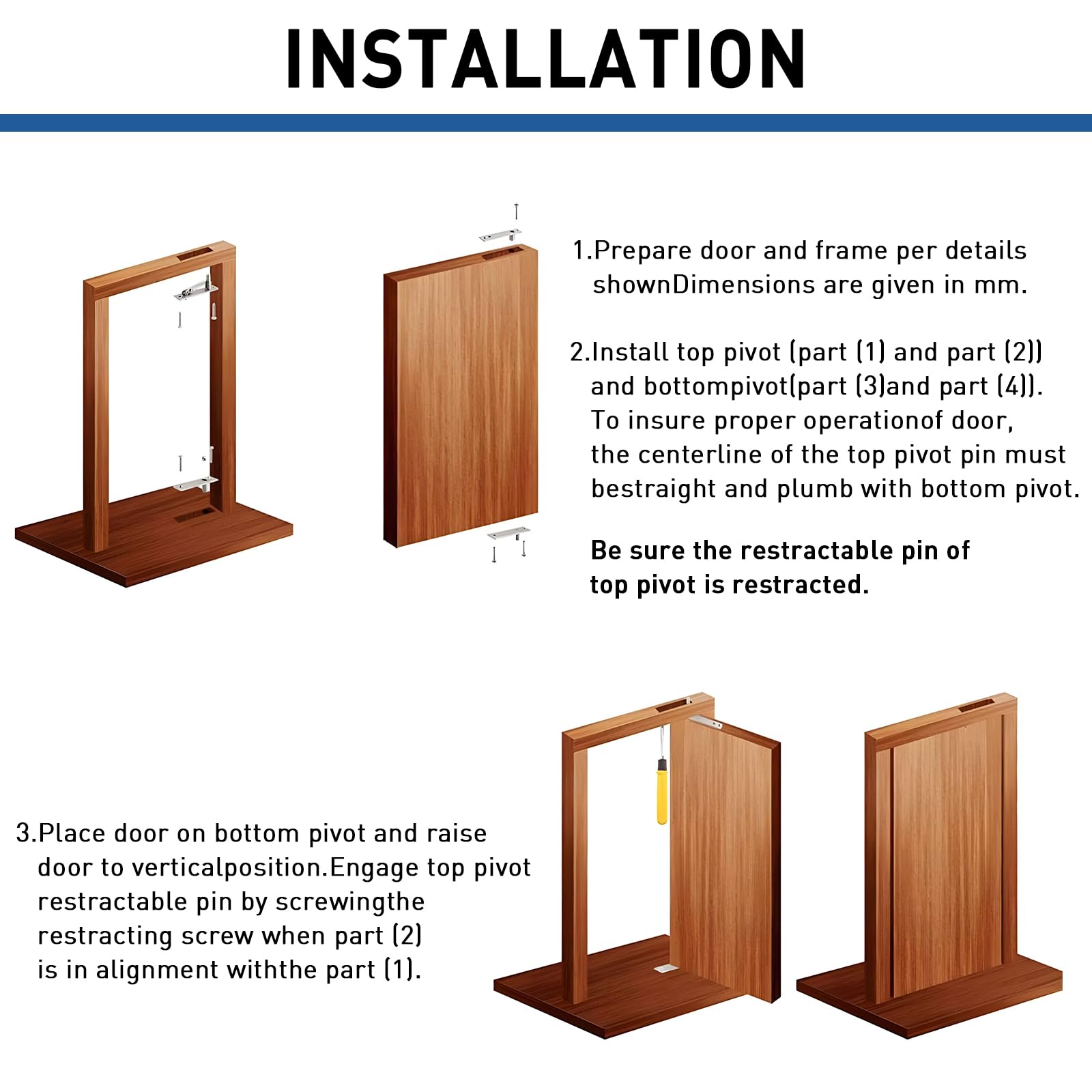 INSTALLATION

1.Prepare door and frame per details shownDimensions are given in mm.

2.Install top pivot (part (1) and part (2)) and bottompivot(part (3)and part (4)). To insure proper operationof door, the centerline of the top pivot pin must bestraight and plumb with bottom pivot.

Be sure the restractable pin of top pivot is restracted.

3.Place door on bottom pivot and raise door to verticalposition.Engage top pivot restractable pin by screwingthe restracting screw when part (2) is in alignment withthe part (1).